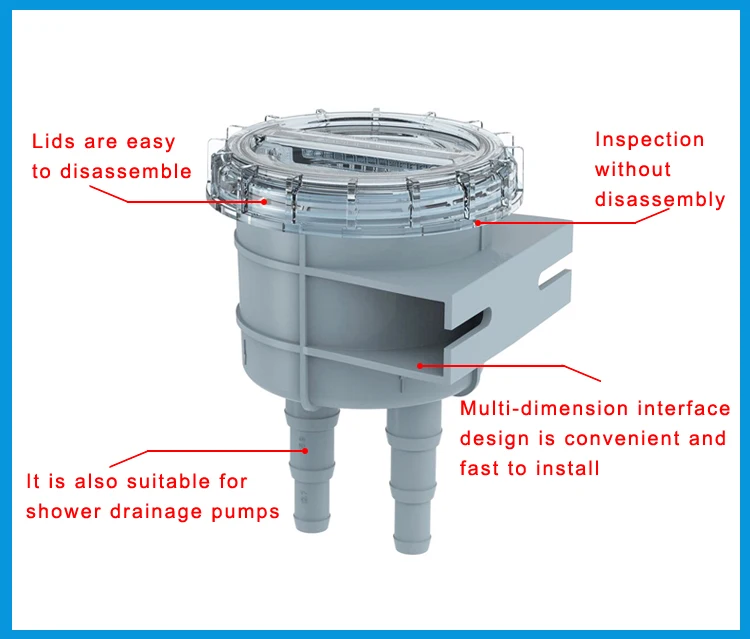 Lids are easy to disassemble

Inspection without disassembly

Multi-dimension interface design is convenient and fast to install

It is also suitable for shower drainage pumps