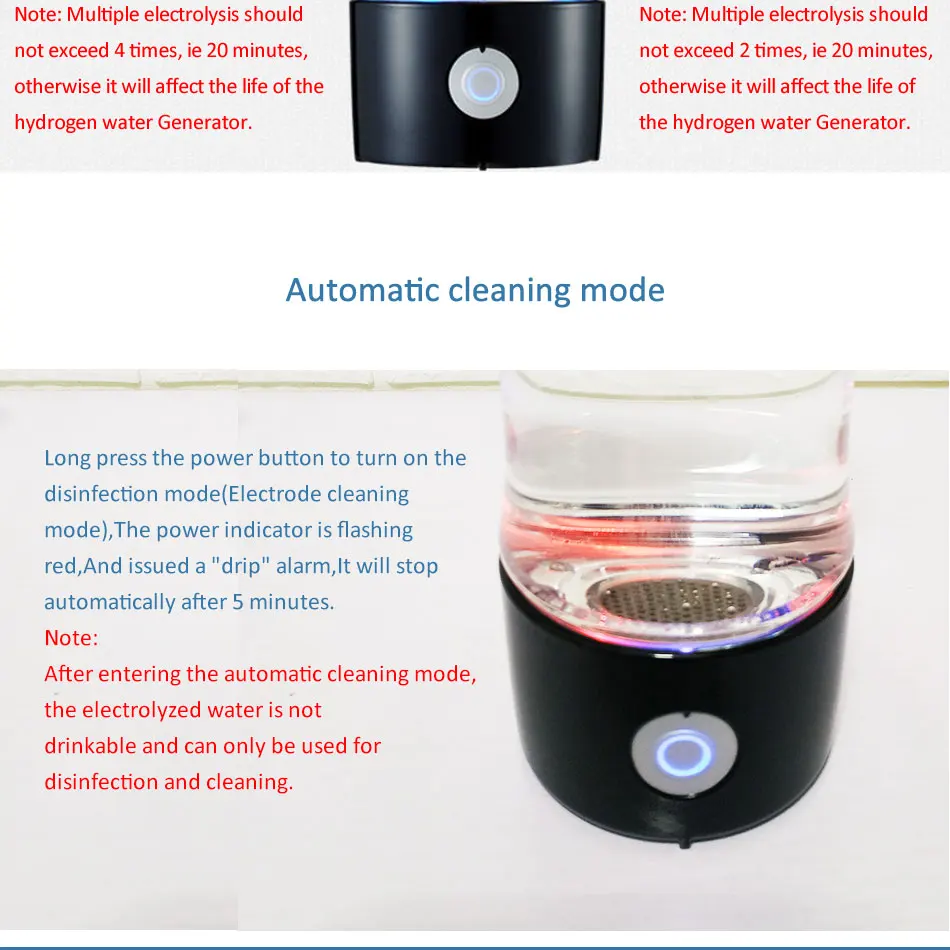 Note: Multiple electrolysis should not exceed 4 times, ie 20 minutes, otherwise it will affect the life of the hydrogen water Generator.

Note: Multiple electrolysis should not exceed 2 times, ie 20 minutes, otherwise it will affect the life of the hydrogen water Generator.

Automatic cleaning mode

Long press the power button to turn on the disinfection mode(Electrode cleaning mode),The power indicator is flashing red,And issued a "drip" alarm,It will stop automatically after 5 minutes.
Note:
After entering the automatic cleaning mode, the electrolyzed water is not drinkable and can only be used for disinfection and cleaning.