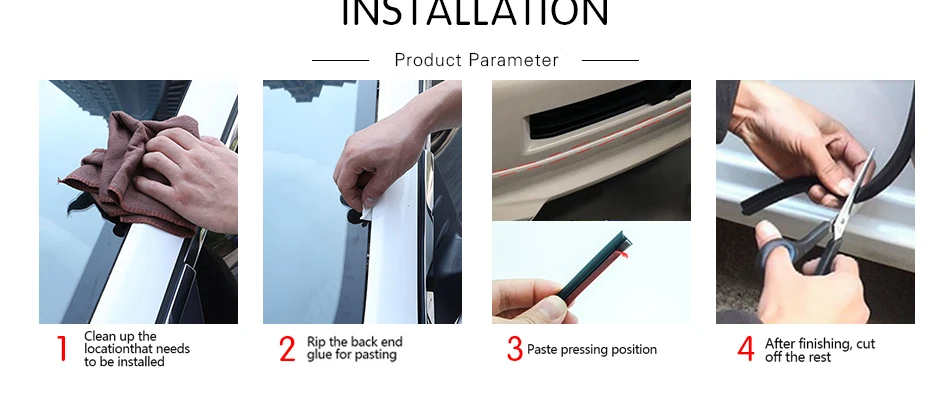 INSTALLATION

Product Parameter

1 Clean up the locationthat needs to be installed

2 Rip the back end glue for pasting

3 Paste pressing position

4 After finishing, cut off the rest