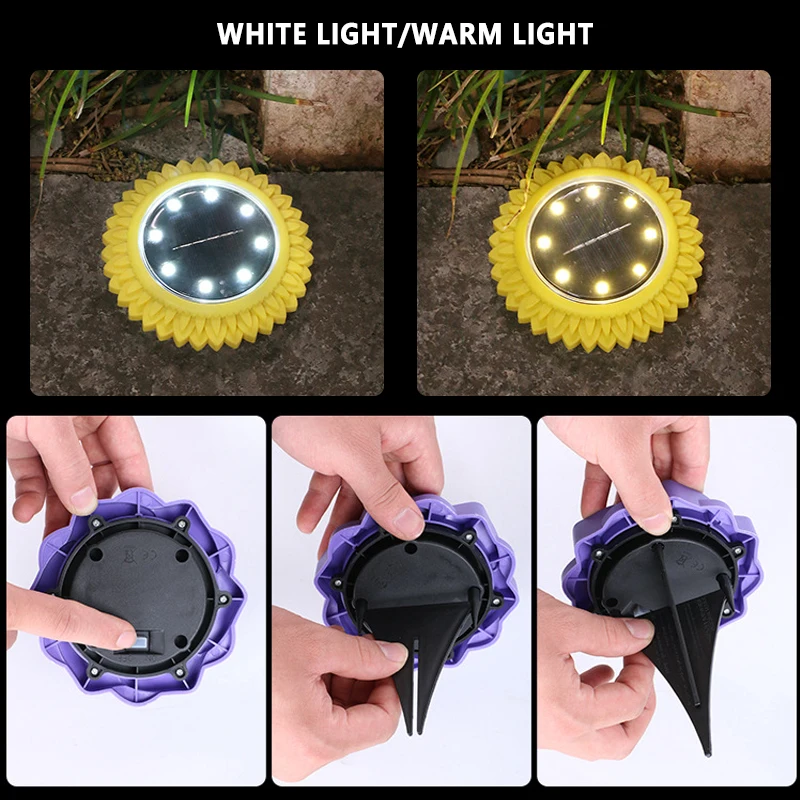 WHITE LIGHT/WARM LIGHT