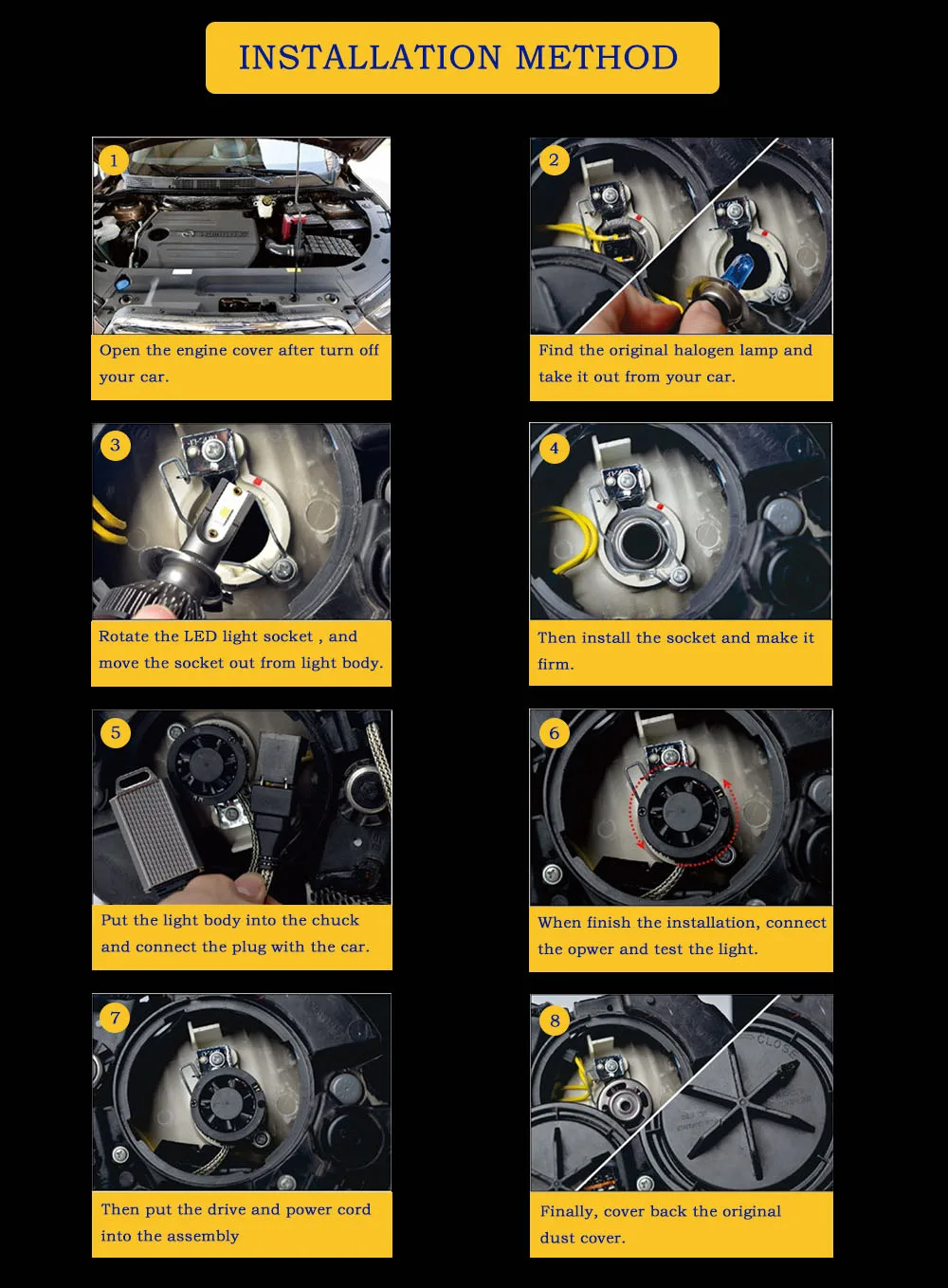 INSTALLATION METHOD

1

Open the engine cover after turn off your car.

2

Find the original halogen lamp and take it out from your car.

3

Rotate the LED light socket , and move the socket out from light body.

4

Then install the socket and make it firm.

5

Put the light body into the chuck and connect the plug with the car.

6

When finish the installation, connect the opwer and test the light.

7

Then put the drive and power cord into the assembly

8

CLOSE

Finally, cover back the original dust cover.