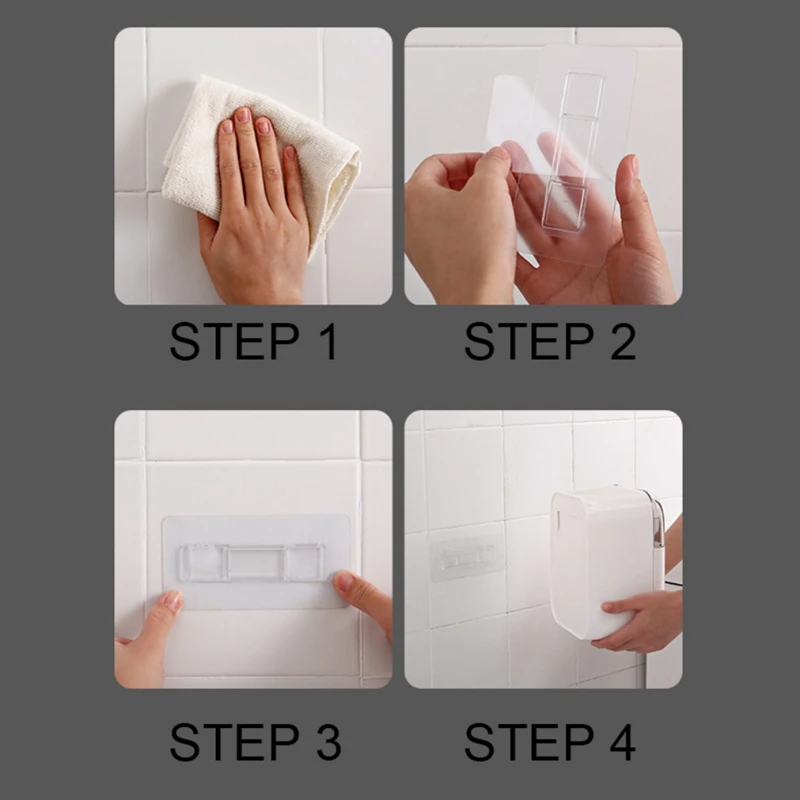 STEP 1

STEP 2

STEP 3

STEP 4