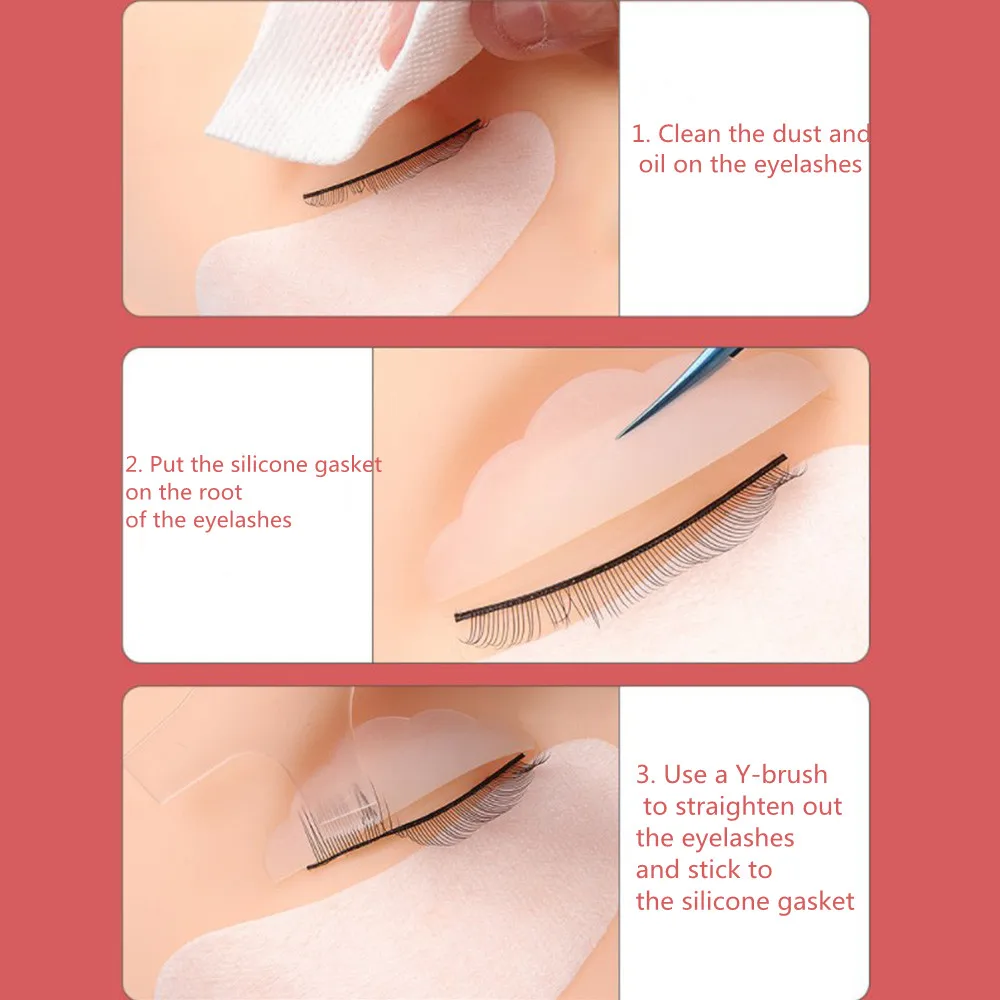 1. Clean the dust and oil on the eyelashes

2. Put the silicone gasket on the root of the eyelashes

3. Use a Y-brush to straighten out the eyelashes and stick to the silicone gasket