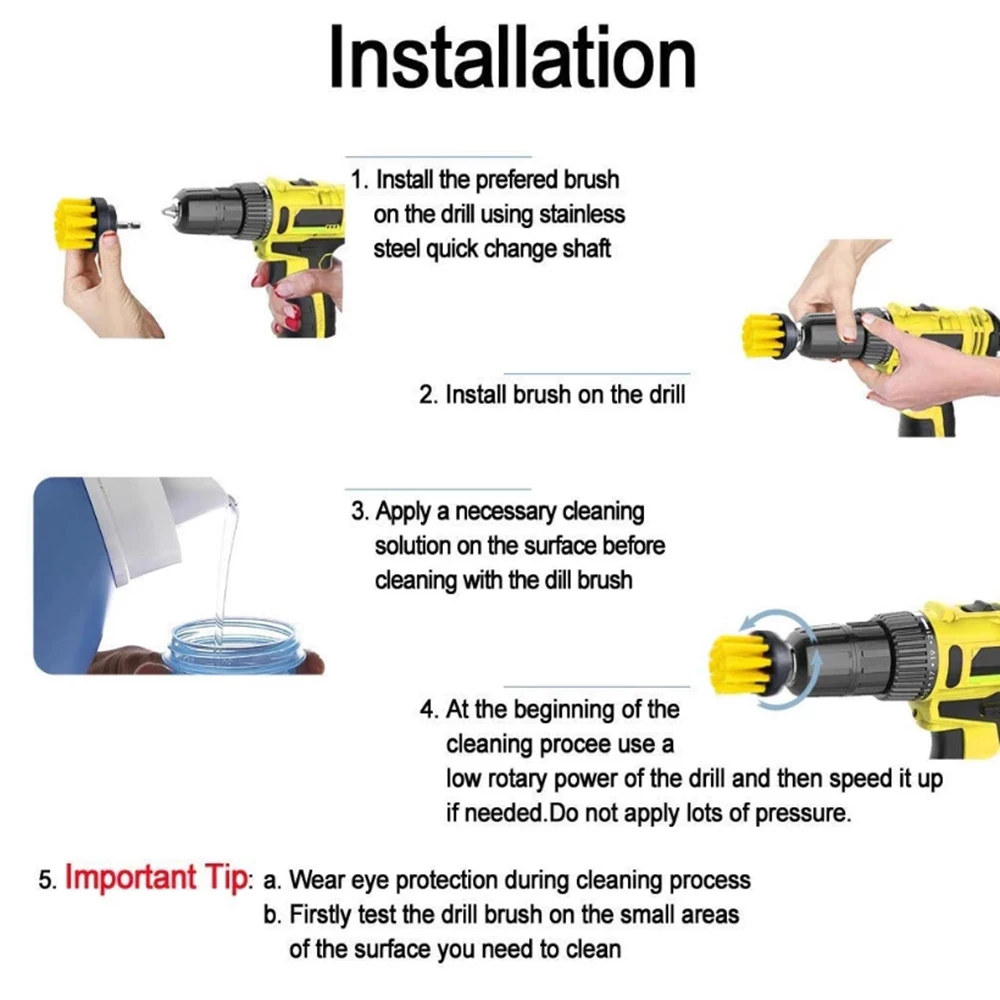 Installation

1. Install the prefered brush on the drill using stainless steel quick change shaft

2. Install brush on the drill

3. Apply a necessary cleaning solution on the surface before cleaning with the dill brush

4. At the beginning of the cleaning procee use a low rotary power of the drill and then speed it up if needed.Do not apply lots of pressure.

5. Important Tip: a. Wear eye protection during cleaning process
b. Firstly test the drill brush on the small areas of the surface you need to clean