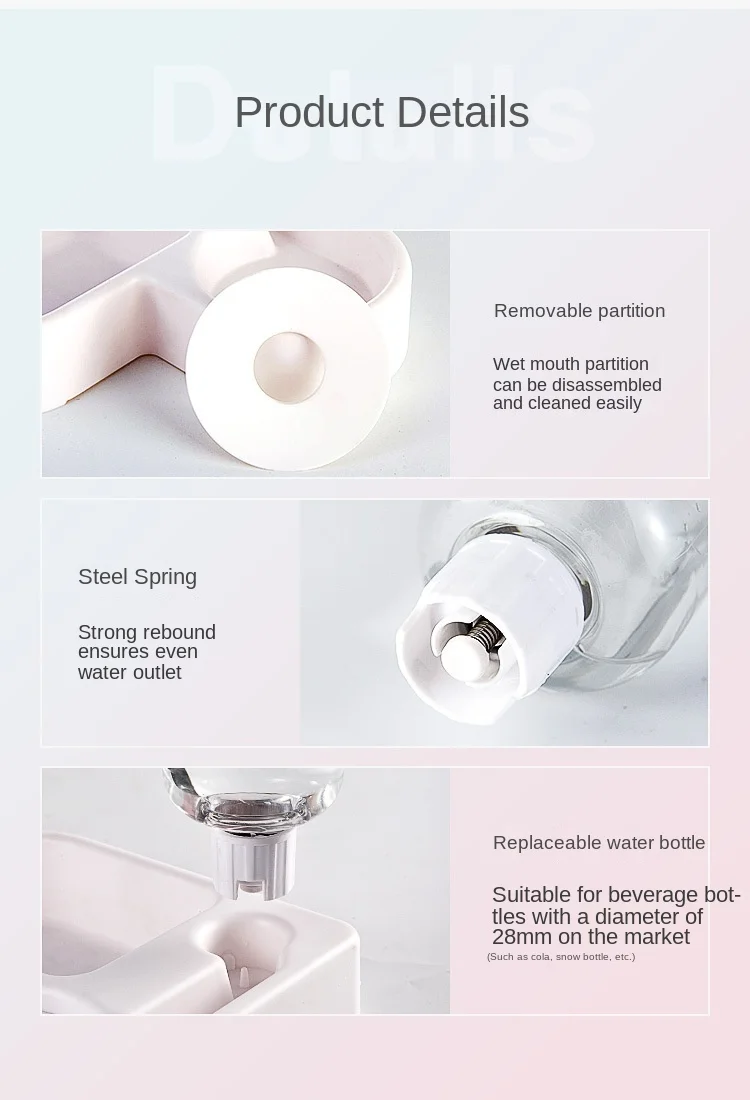 Details

Product Details

Removable partition

Wet mouth partition can be disassembled and cleaned easily

Steel Spring

Strong rebound ensures even water outlet

Replaceable water bottle

Suitable for beverage bottles with a diameter of 28mm on the market

(Such as cola, snow bottle, etc.)