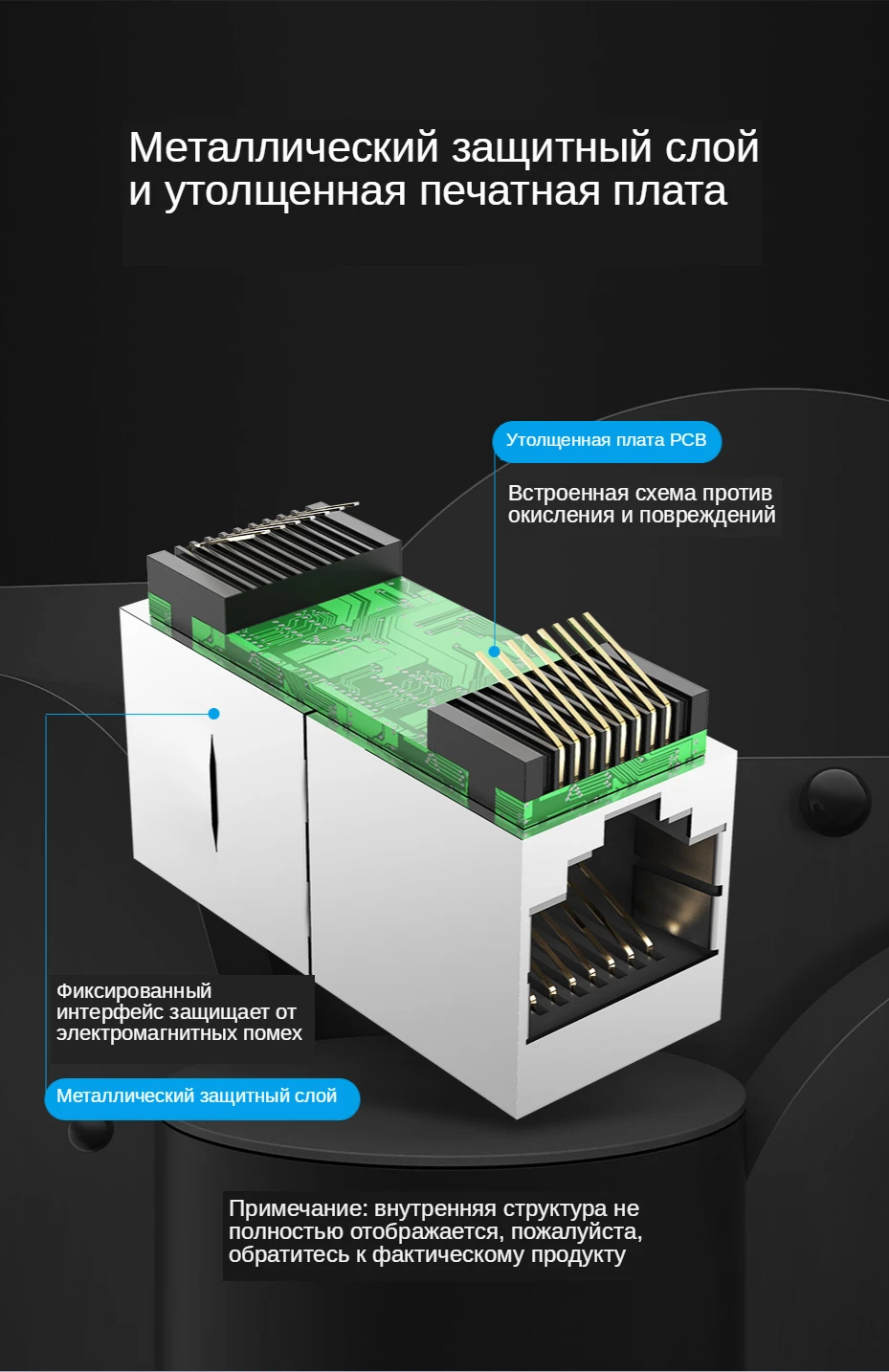 Металлический защитный слой
и утолщенная печатная плата

Утолщенная плата PCB

Встроенная схема против окисления и повреждений

Фиксированный интерфейс защищает от электромагнитных помех

Металлический защитный слой

Примечание: внутренняя структура не полностью отображается, пожалуйста, обратитесь к фактическому продукту