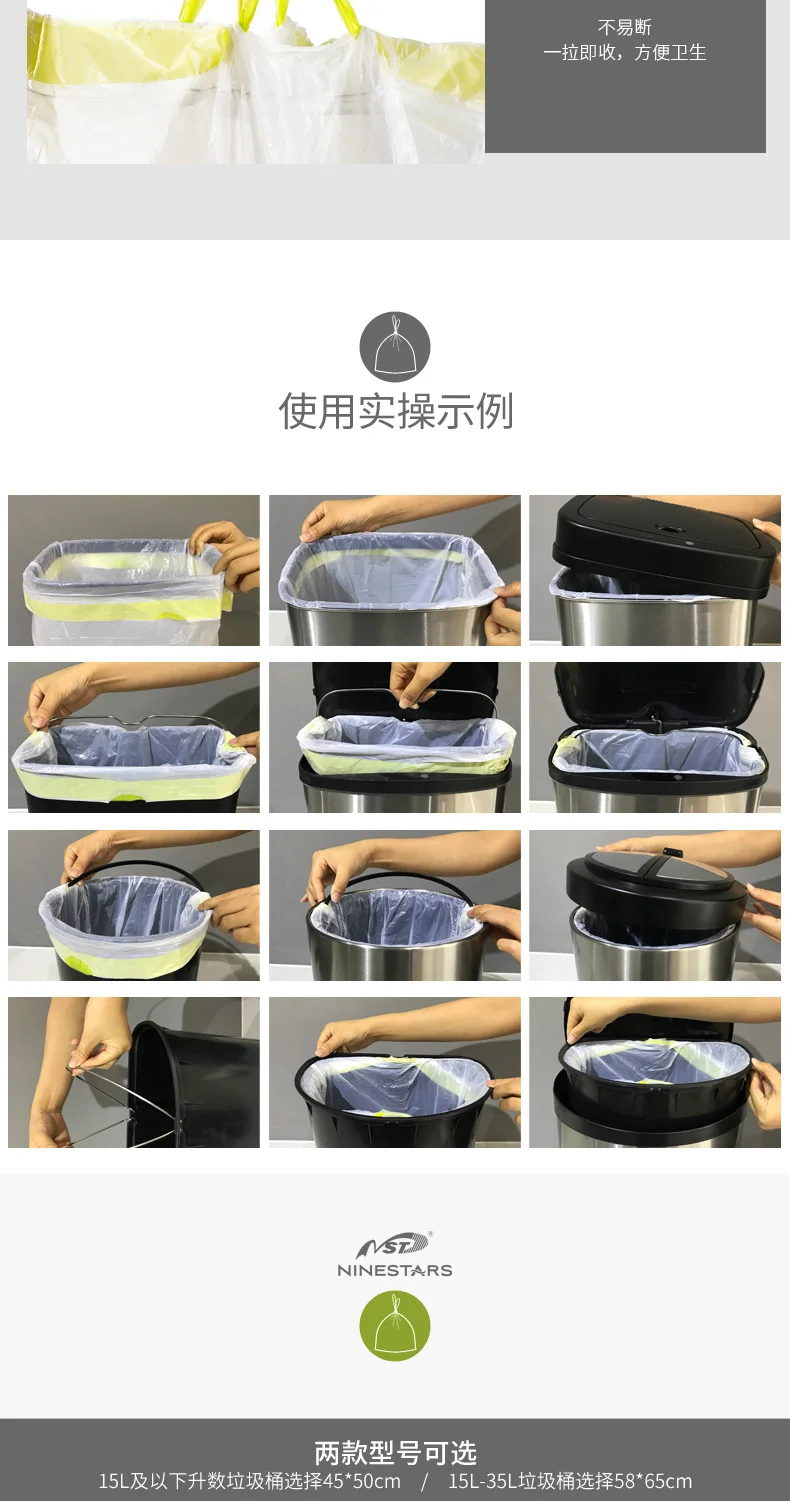 不易断
一拉即收，方便卫生

使用实操示例

NST
NINESTARS

两款型号可选
15L及以下升数垃圾桶选择45*50cm / 15L-35L垃圾桶选择58*65cm