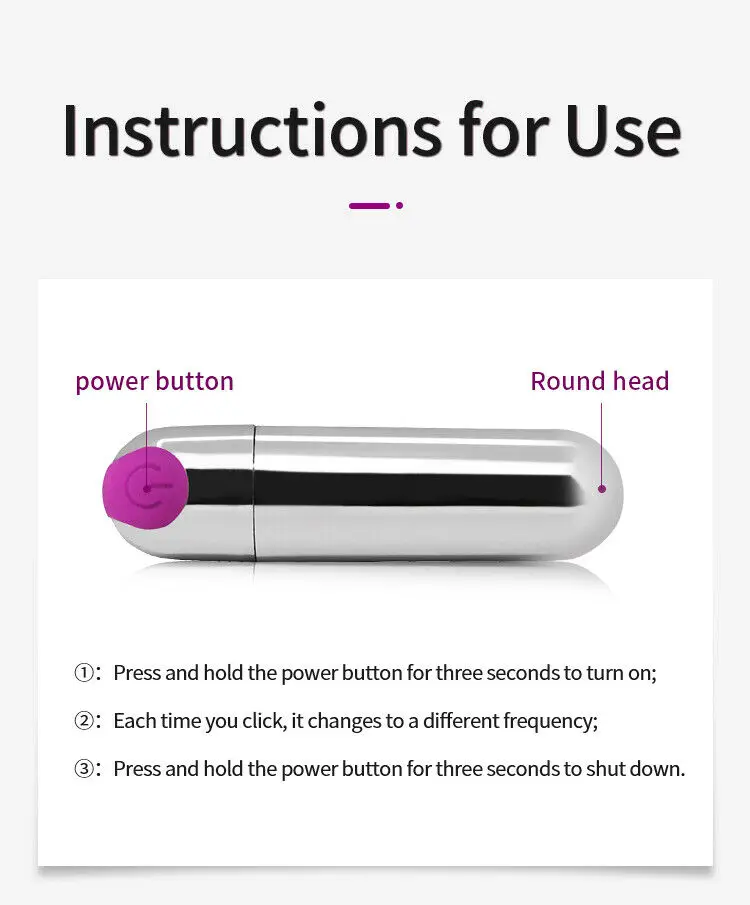 Instructions for Use

power button

Round head

①: Press and hold the power button for three seconds to turn on;

②: Each time you click, it changes to a different frequency;

③: Press and hold the power button for three seconds to shut down.