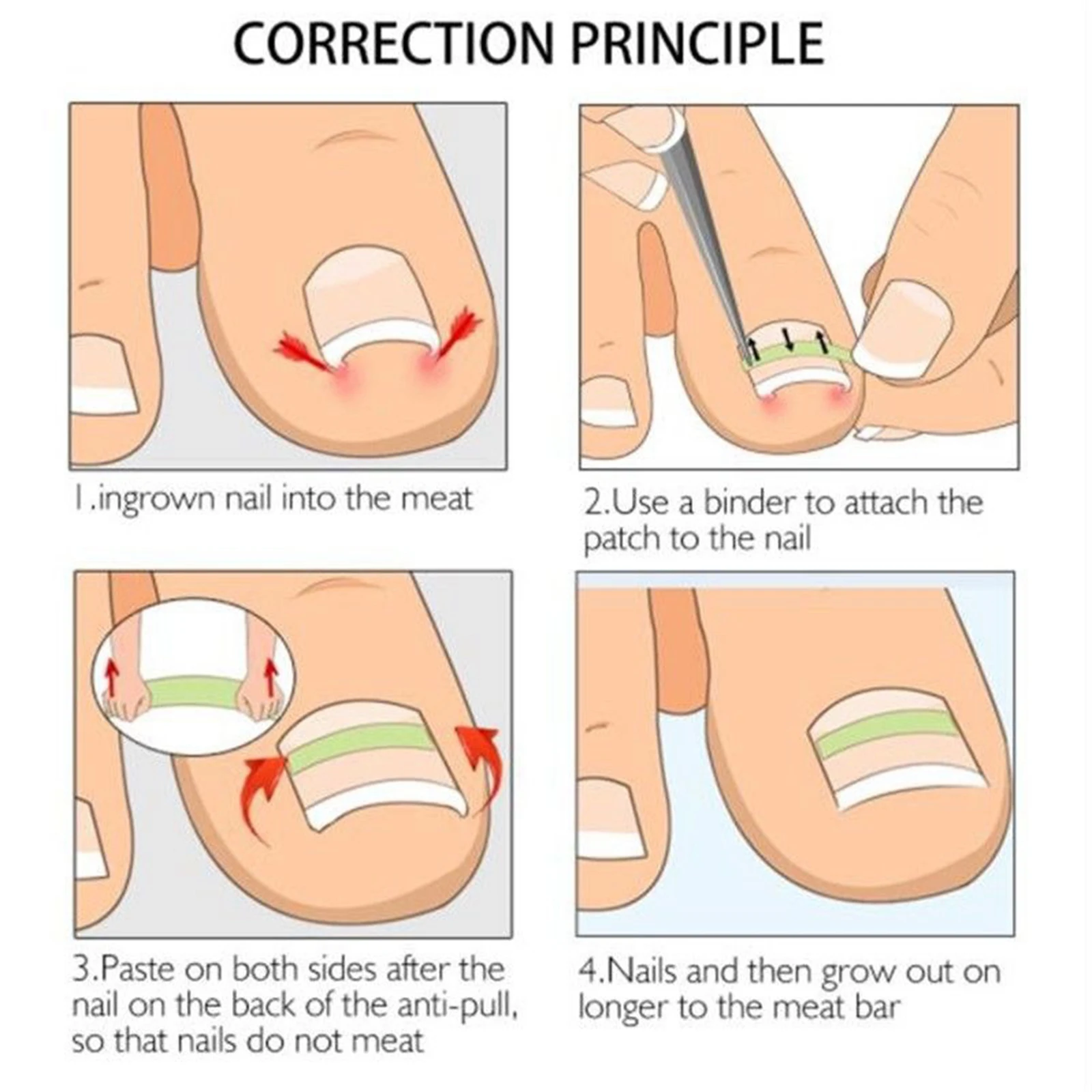 CORRECTION PRINCIPLE

1.ingrown nail into the meat

2.Use a binder to attach the patch to the nail

3.Paste on both sides after the nail on the back of the anti-pull, so that nails do not meat

4.Nails and then grow out on longer to the meat bar