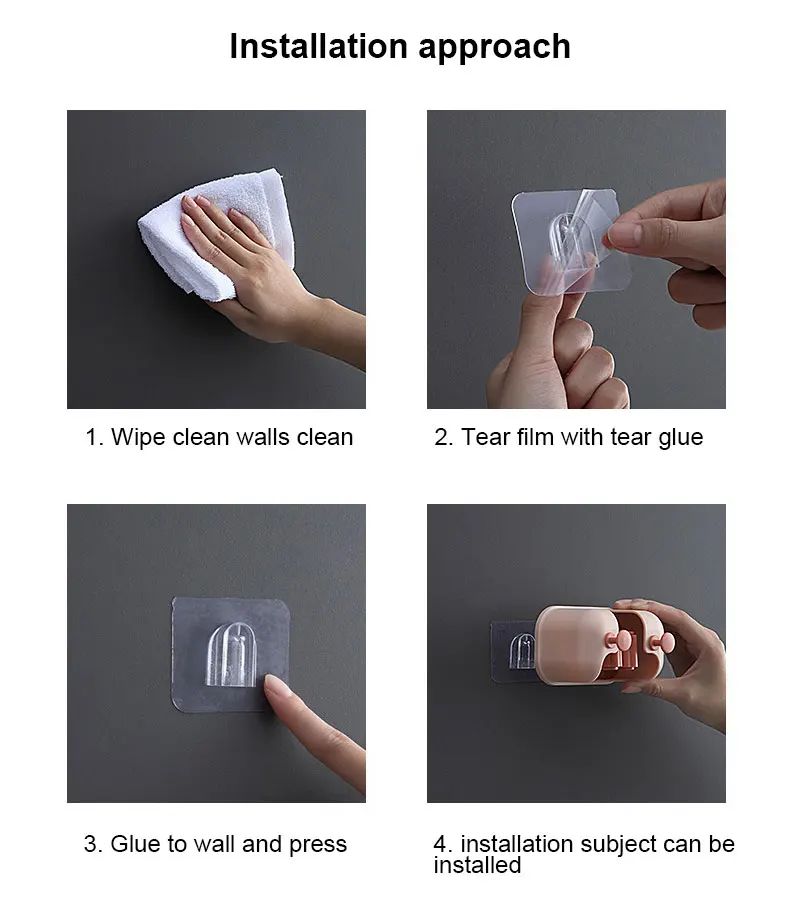 Installation approach

1. Wipe clean walls clean

2. Tear film with tear glue

3. Glue to wall and press

4. installation subject can be installed