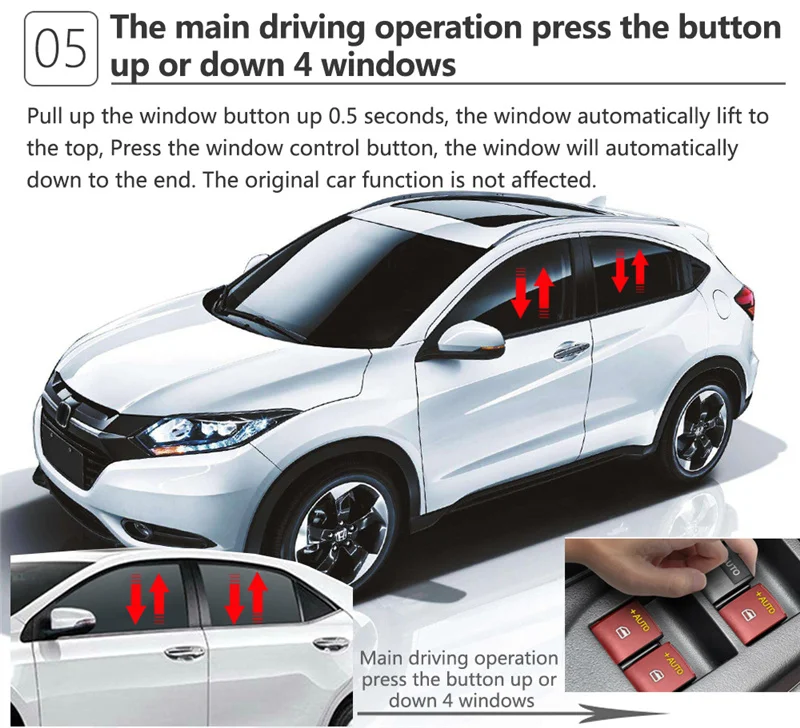 05

The main driving operation press the button up or down 4 windows

Pull up the window button up 0.5 seconds, the window automatically lift to the top, Press the window control button, the window will automatically down to the end. The original car function is not affected.

Main driving operation press the button up or down 4 windows

AUTO

AUTO

AUTO

AUTO