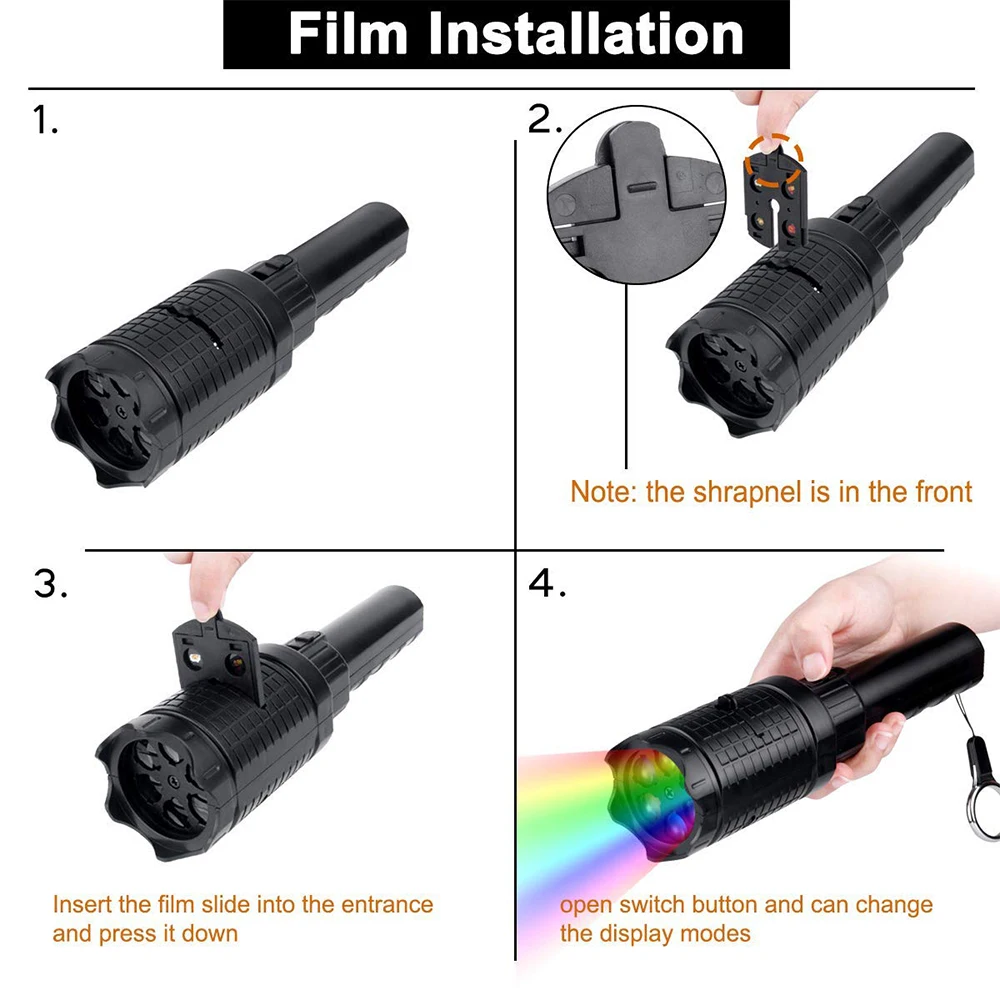 Film Installation

1.

2.

Note: the shrapnel is in the front

3.

Insert the film slide into the entrance and press it down

4.

open switch button and can change the display modes