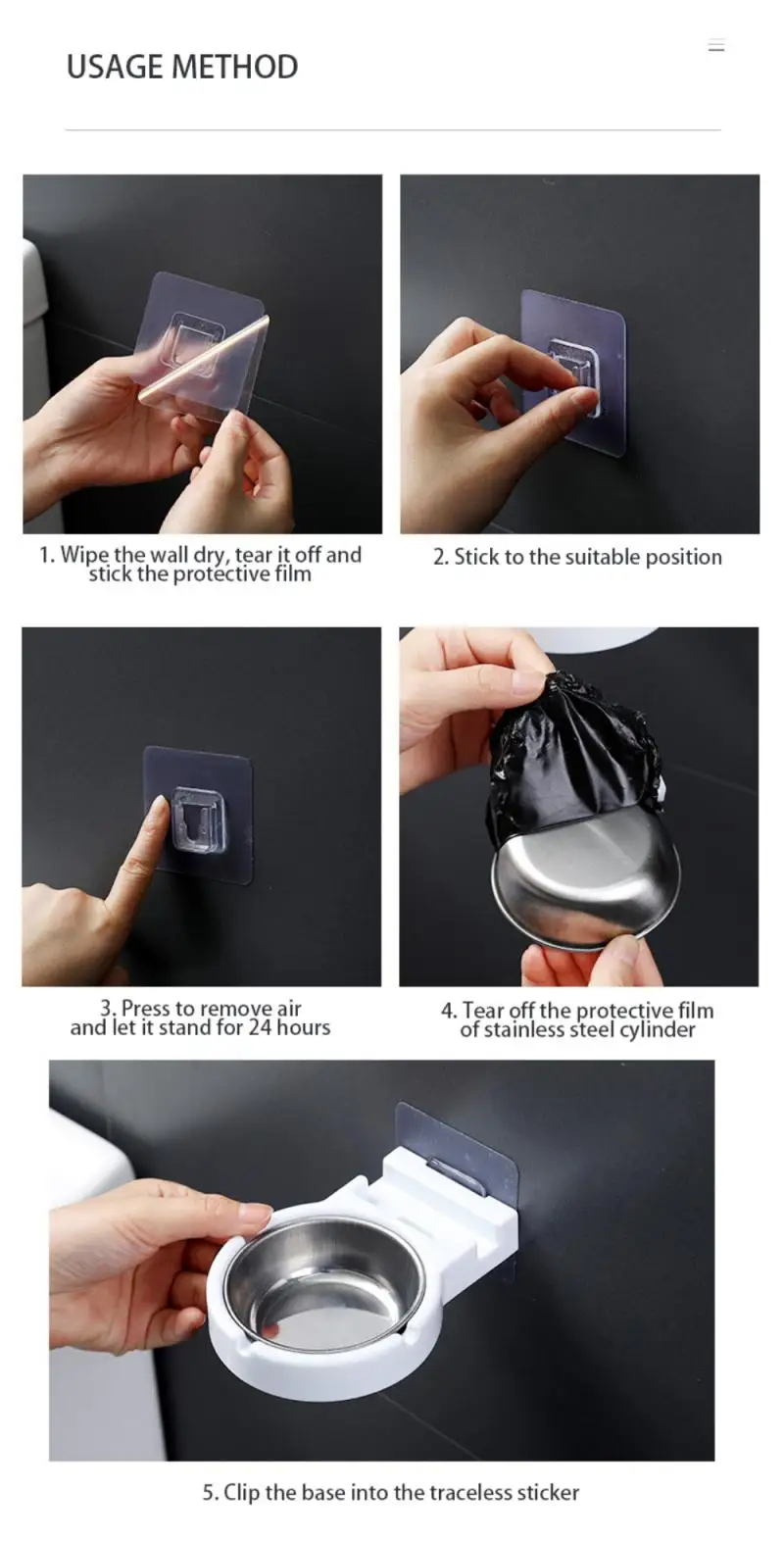 USAGE METHOD

1. Wipe the wall dry, tear it off and stick the protective film

2. Stick to the suitable position

3. Press to remove air and let it stand for 24 hours

4. Tear off the protective film of stainless steel cylinder

5. Clip the base into the traceless sticker