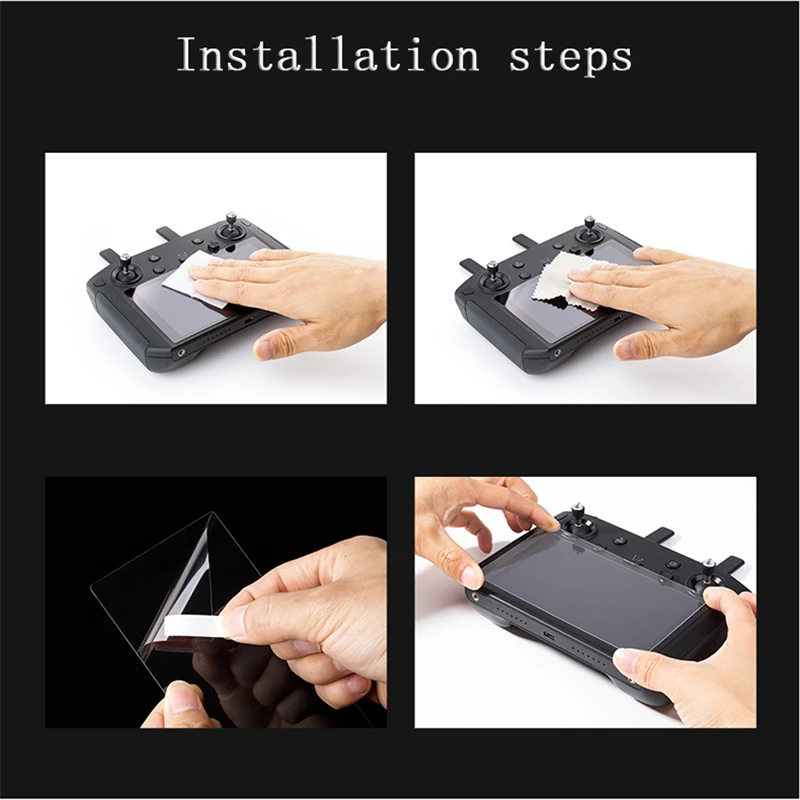 Installation steps