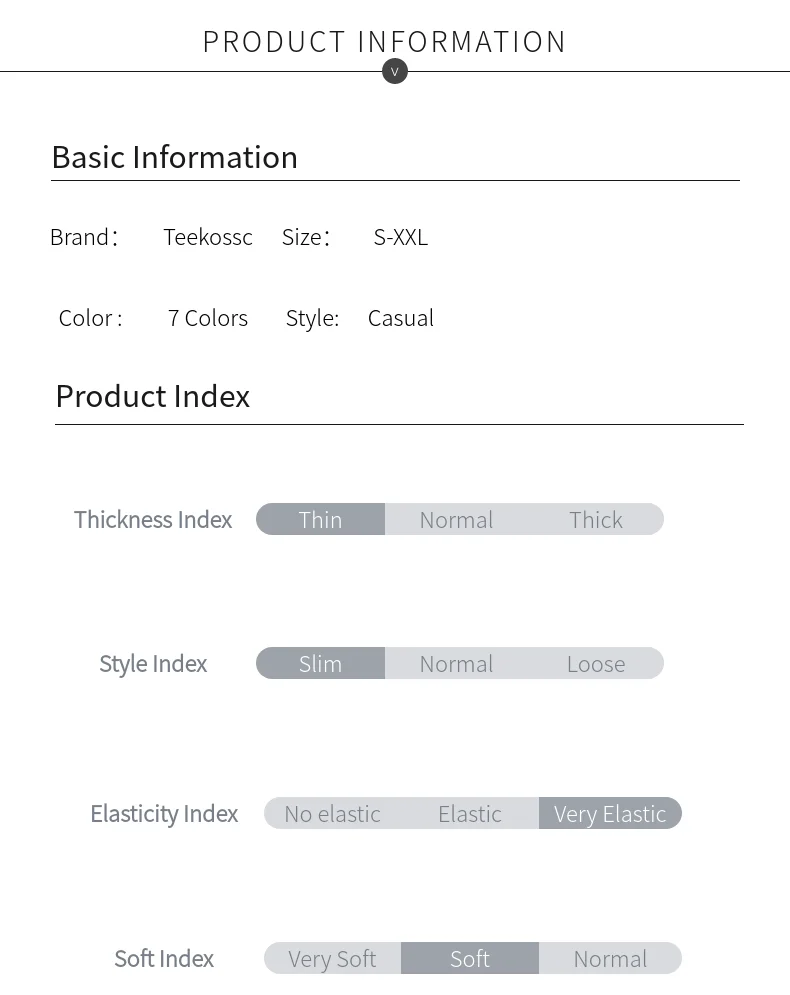 PRODUCT INFORMATION

v

Basic Information

Brand： Teekossc Size： S-XXL

Color : 7 Colors Style: Casual

Product Index

Thickness Index Thin Normal Thick

Style Index Slim Normal Loose

Elasticity Index No elastic Elastic Very Elastic

Soft Index Very Soft Soft Normal