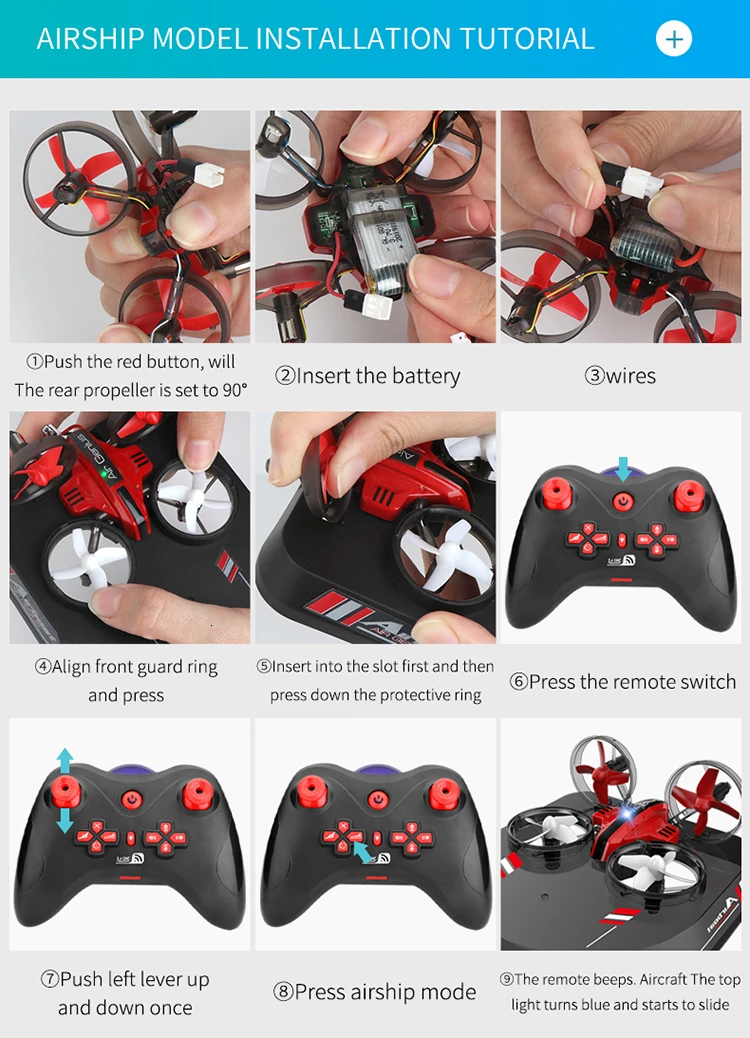 AIRSHIP MODEL INSTALLATION TUTORIAL

①Push the red button, will The rear propeller is set to 90°

②Insert the battery

③wires

④Align front guard ring and press

⑤Insert into the slot first and then press down the protective ring

⑥Press the remote switch

⑦Push left lever up and down once

⑧Press airship mode

⑨The remote beeps. Aircraft The top light turns blue and starts to slide