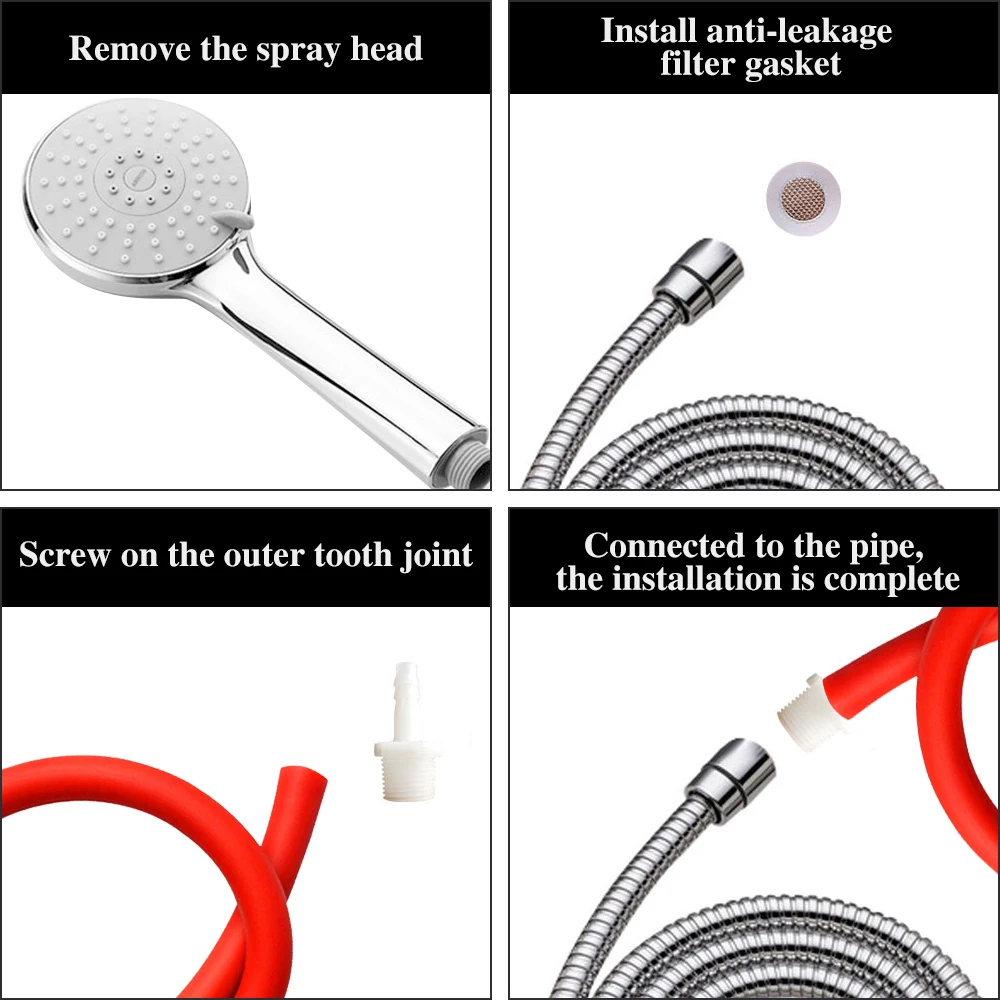 Remove the spray head

Install anti-leakage filter gasket

Screw on the outer tooth joint

Connected to the pipe, the installation is complete