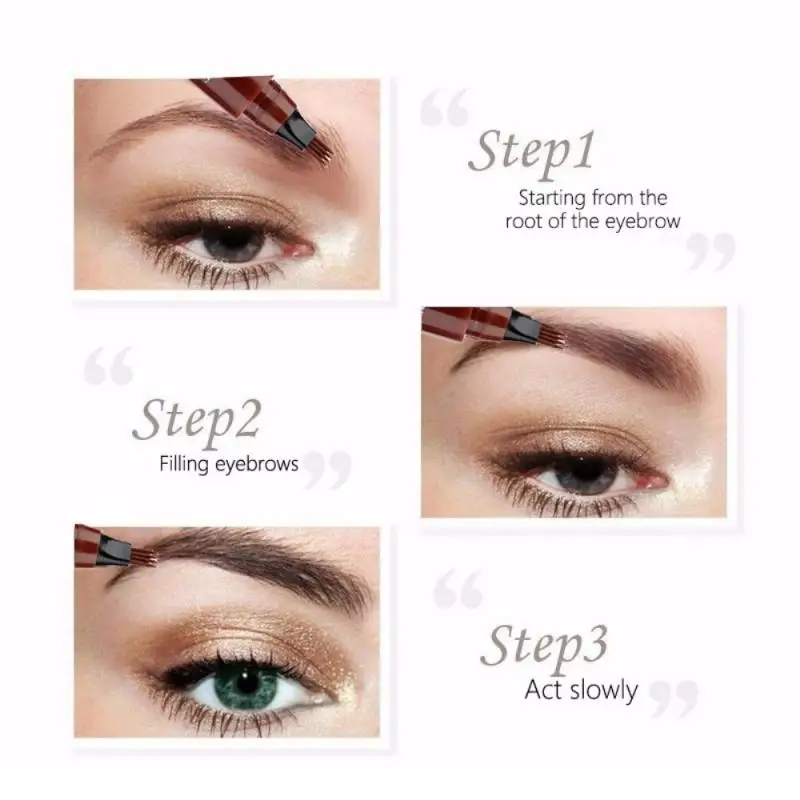 “
Step1
Starting from the root of the eyebrow
”

“
Step2
Filling eyebrows
”

“
Step3
Act slowly
”