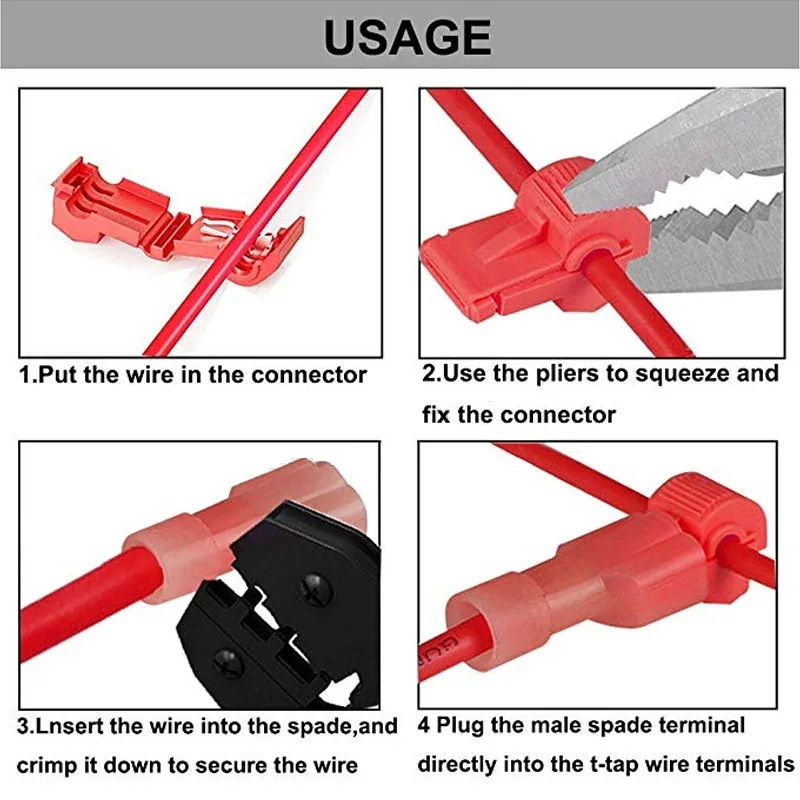 USAGE

1.Put the wire in the connector

2.Use the pliers to squeeze and fix the connector

3.Lnsert the wire into the spade,and crimp it down to secure the wire

4 Plug the male spade terminal directly into the t-tap wire terminals