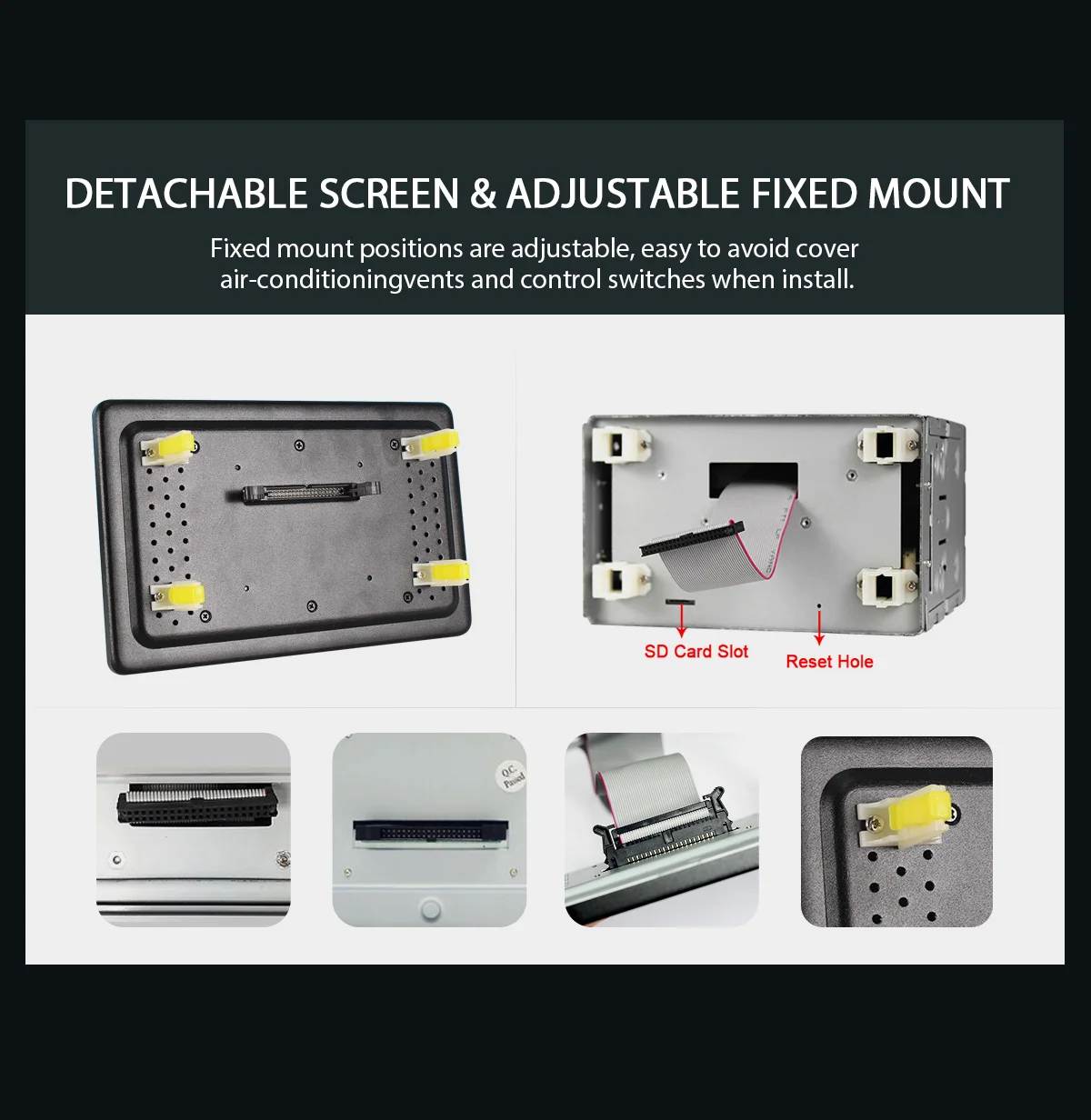 DETACHABLE SCREEN & ADJUSTABLE FIXED MOUNT

Fixed mount positions are adjustable, easy to avoid cover air-conditioningvents and control switches when install.

SD Card Slot

Reset Hole

Q.C. Passed