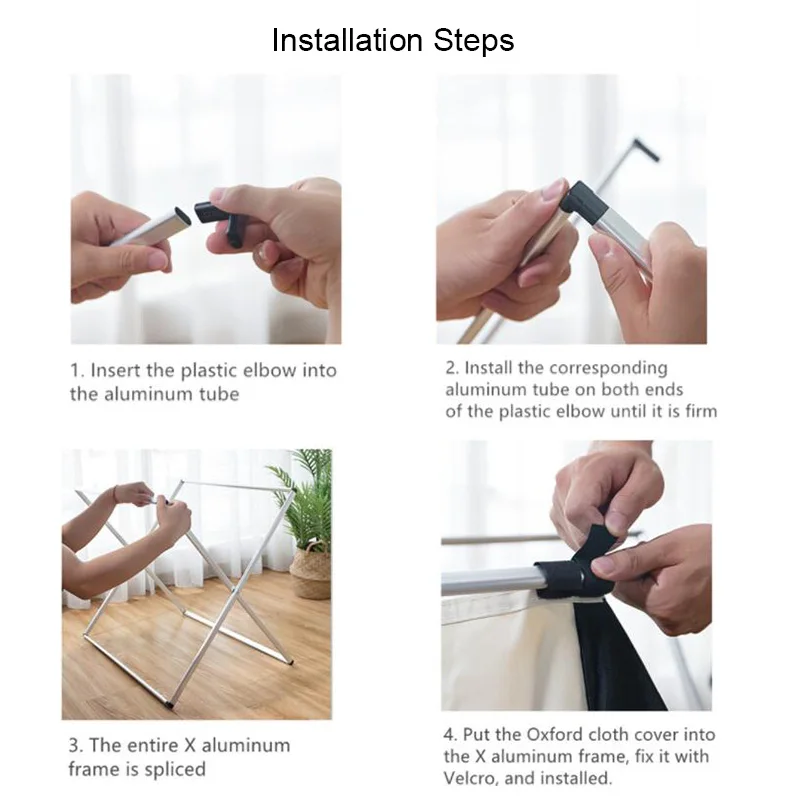 Installation Steps

1. Insert the plastic elbow into the aluminum tube

2. Install the corresponding aluminum tube on both ends of the plastic elbow until it is firm

3. The entire X aluminum frame is spliced

4. Put the Oxford cloth cover into the X aluminum frame, fix it with Velcro, and installed.