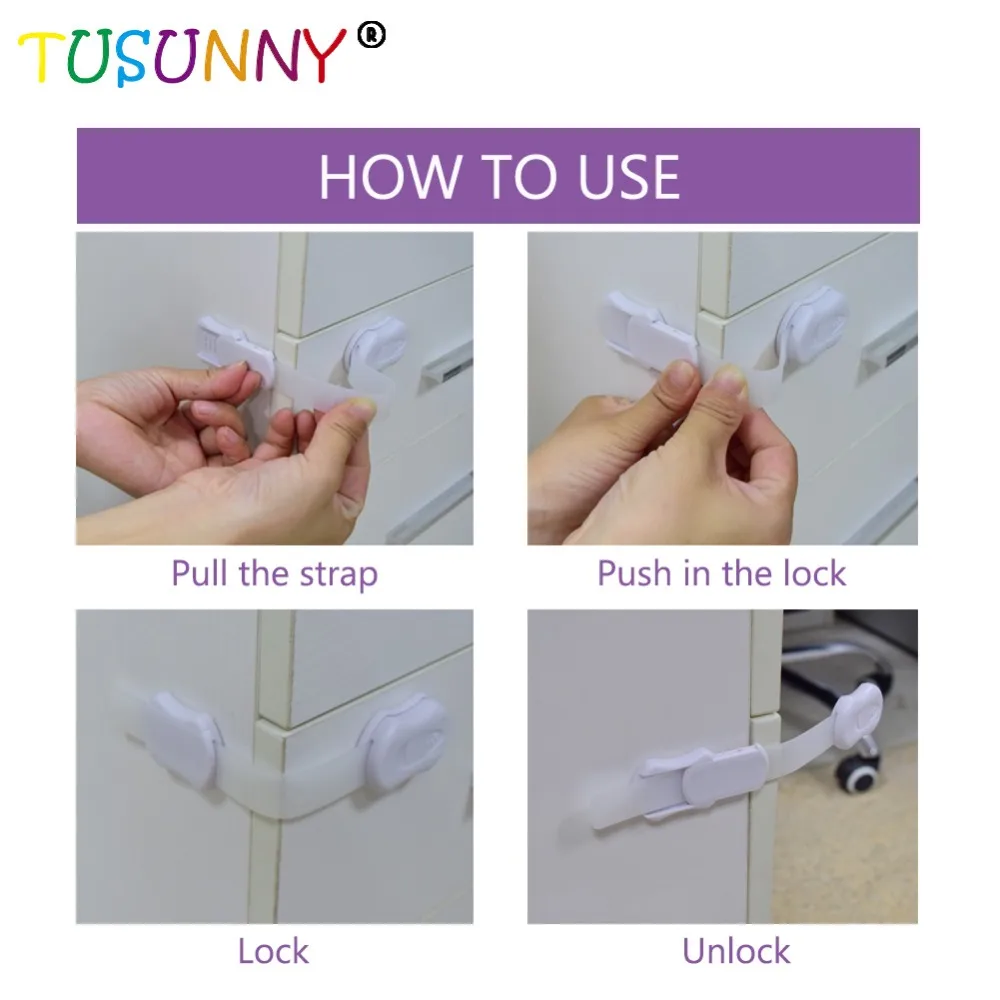 TUSUNNY®

HOW TO USE

Pull the strap

Push in the lock

Lock

Unlock