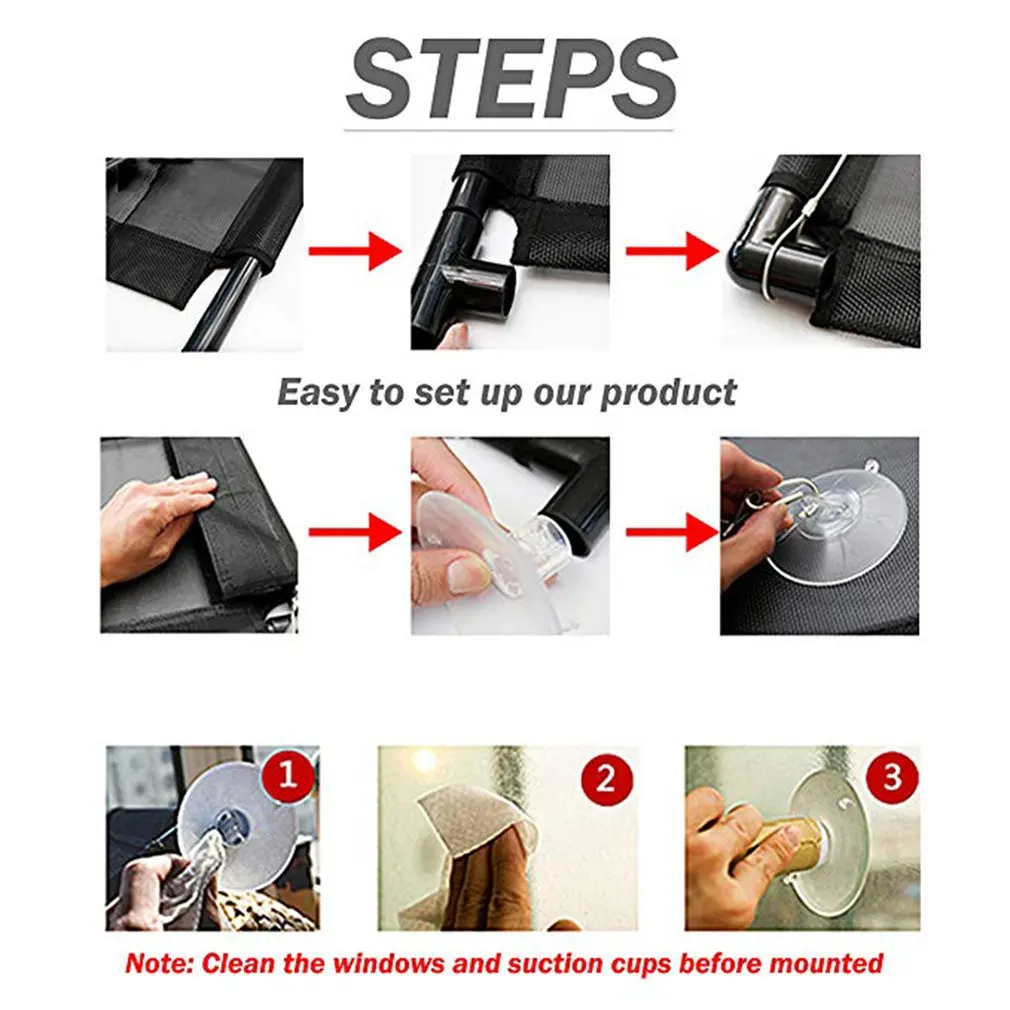 STEPS

Easy to set up our product

1

2

3

Note: Clean the windows and suction cups before mounted