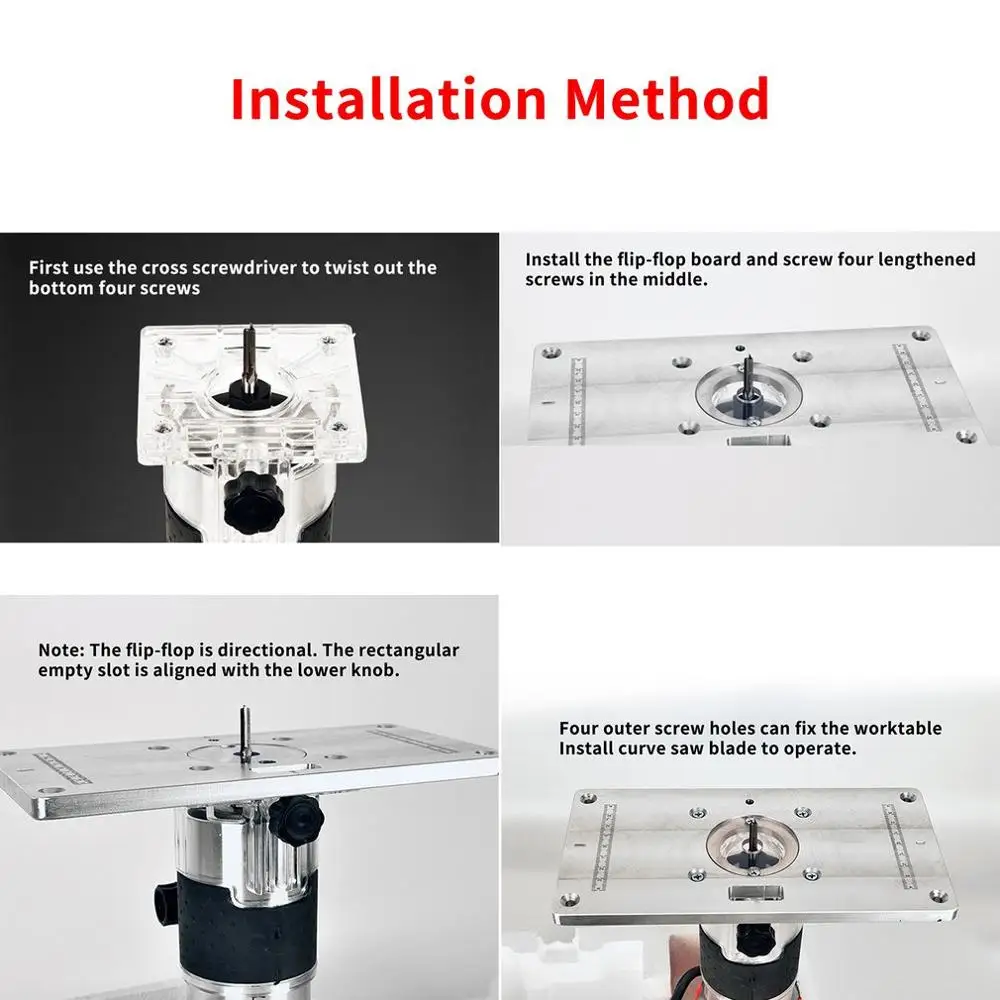 Installation Method

First use the cross screwdriver to twist out the bottom four screws

Install the flip-flop board and screw four lengthened screws in the middle.

Note: The flip-flop is directional. The rectangular empty slot is aligned with the lower knob.

Four outer screw holes can fix the worktable
Install curve saw blade to operate.