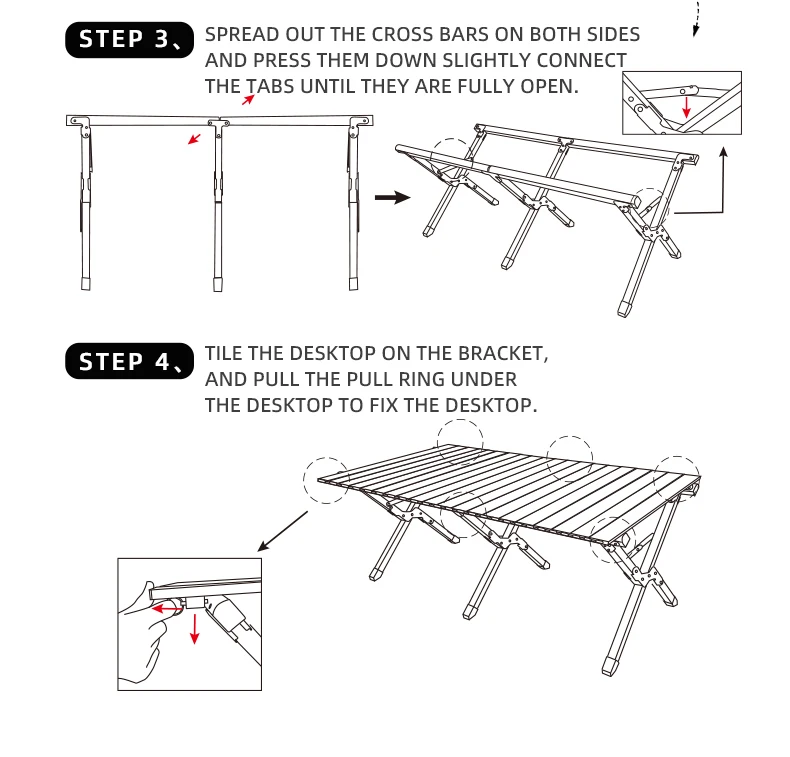 STEP 3、 SPREAD OUT THE CROSS BARS ON BOTH SIDES AND PRESS THEM DOWN SLIGHTLY CONNECT THE TABS UNTIL THEY ARE FULLY OPEN.

STEP 4、 TILE THE DESKTOP ON THE BRACKET, AND PULL THE PULL RING UNDER THE DESKTOP TO FIX THE DESKTOP.