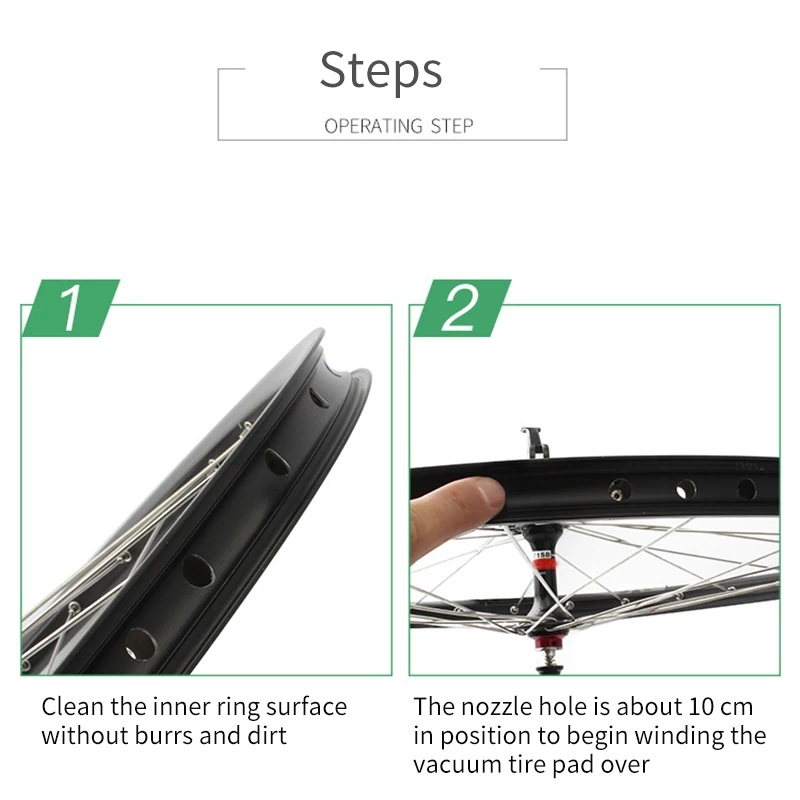 Steps

OPERATING STEP

1

Clean the inner ring surface without burrs and dirt

2

The nozzle hole is about 10 cm in position to begin winding the vacuum tire pad over