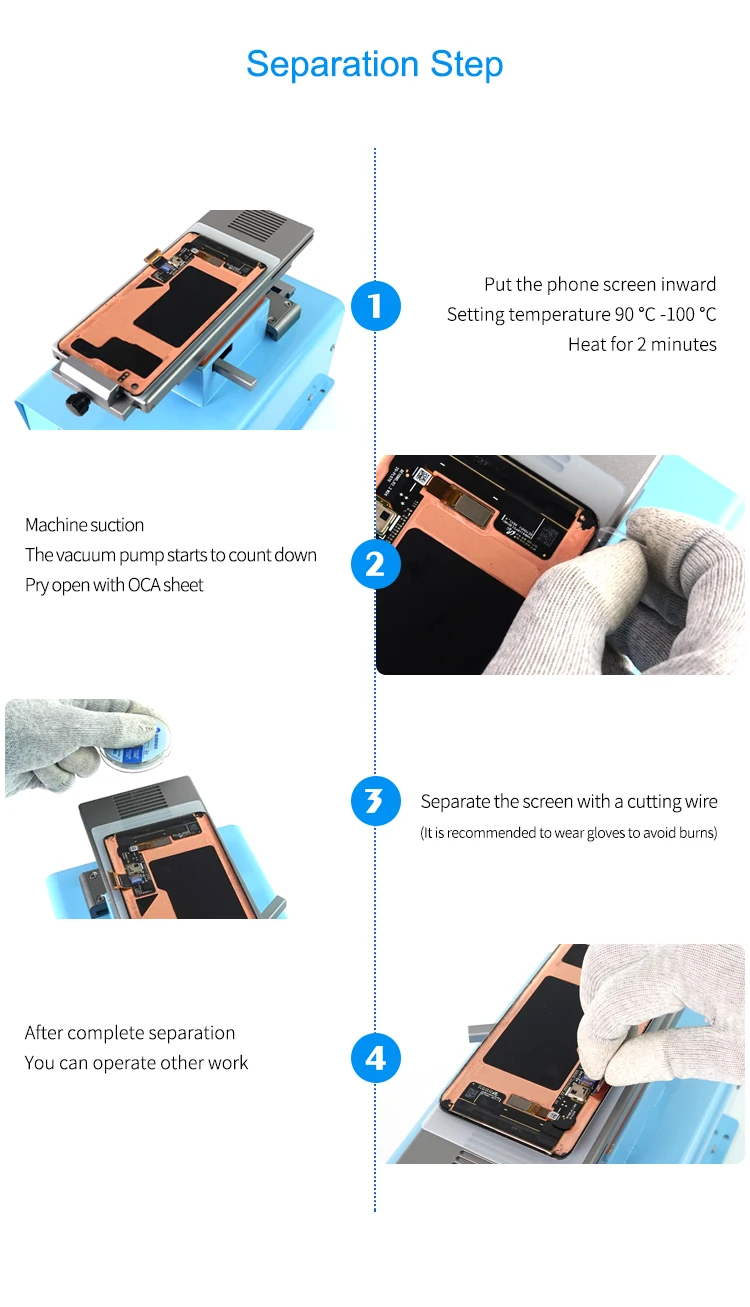 Separation Step

1

Put the phone screen inward
Setting temperature 90 °C -100 °C
Heat for 2 minutes

Machine suction
The vacuum pump starts to count down
Pry open with OCA sheet

2

3

Separate the screen with a cutting wire
(It is recommended to wear gloves to avoid burns)

After complete separation
You can operate other work

4