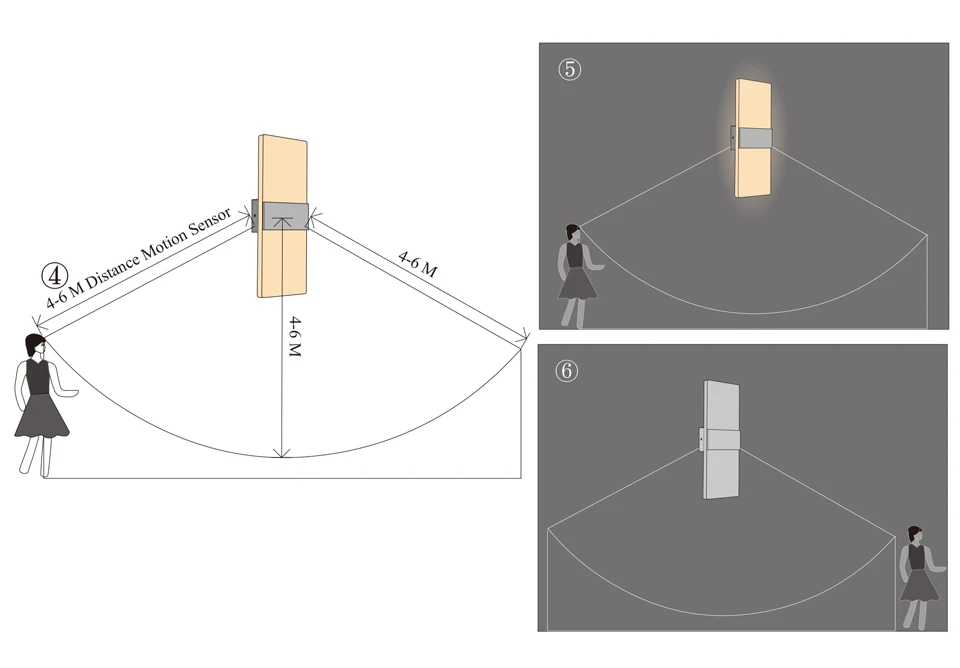 ④ 4-6 M Distance Motion Sensor

4-6 M

4-6 M

⑤

⑥