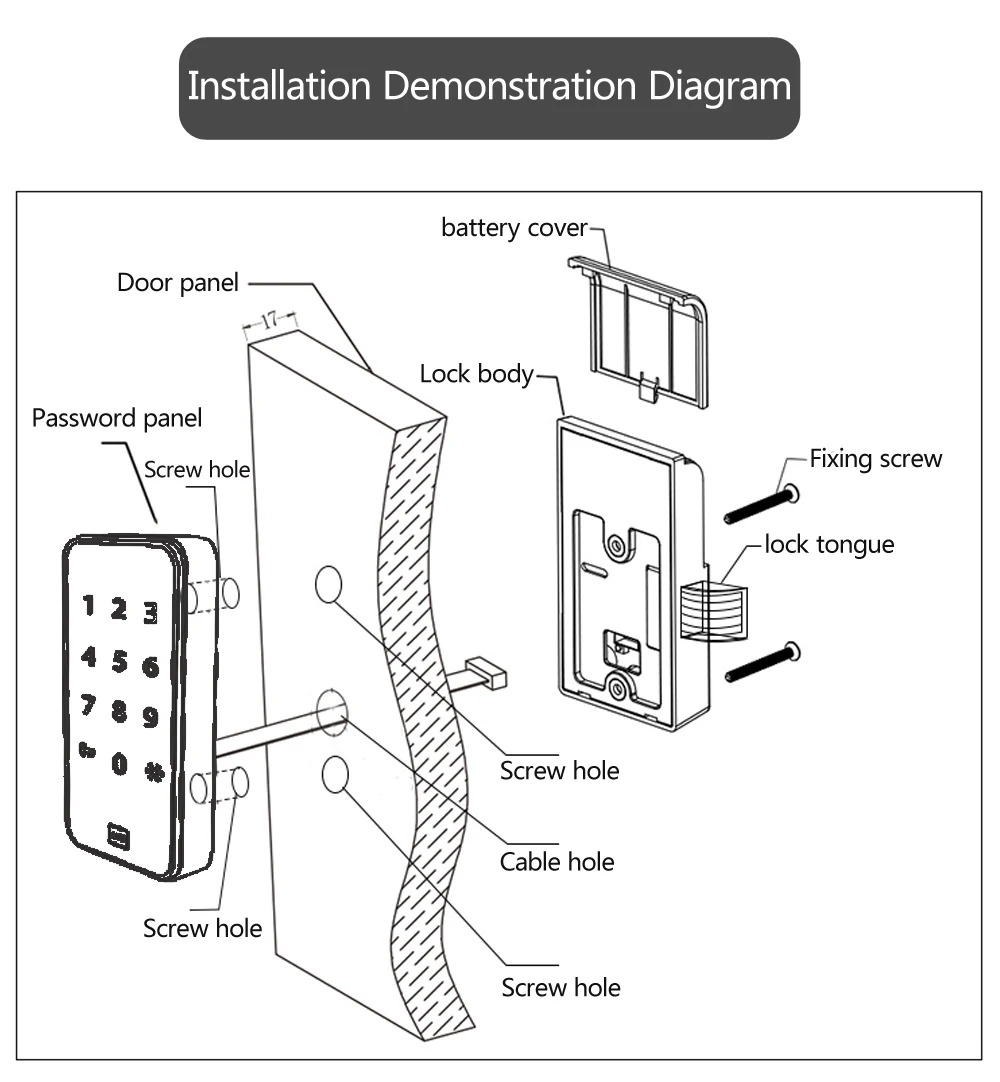 Installation Demonstration Diagram

battery cover

Door panel

17

Lock body

Password panel

Screw hole

Fixing screw

lock tongue

1 2 3
4 5 6
7 8 9
0 *

Screw hole

Cable hole

Screw hole

Screw hole