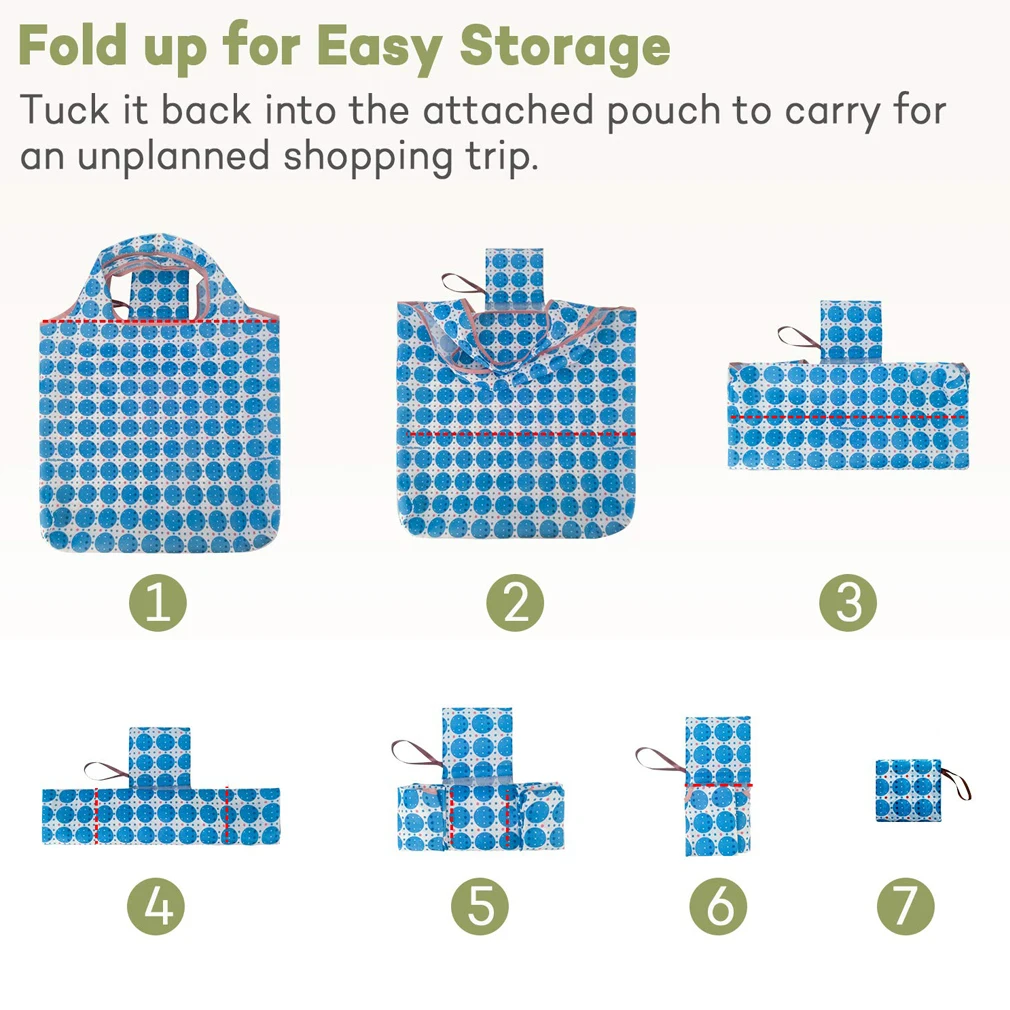 Fold up for Easy Storage

Tuck it back into the attached pouch to carry for an unplanned shopping trip.

1

2

3

4

5

6

7