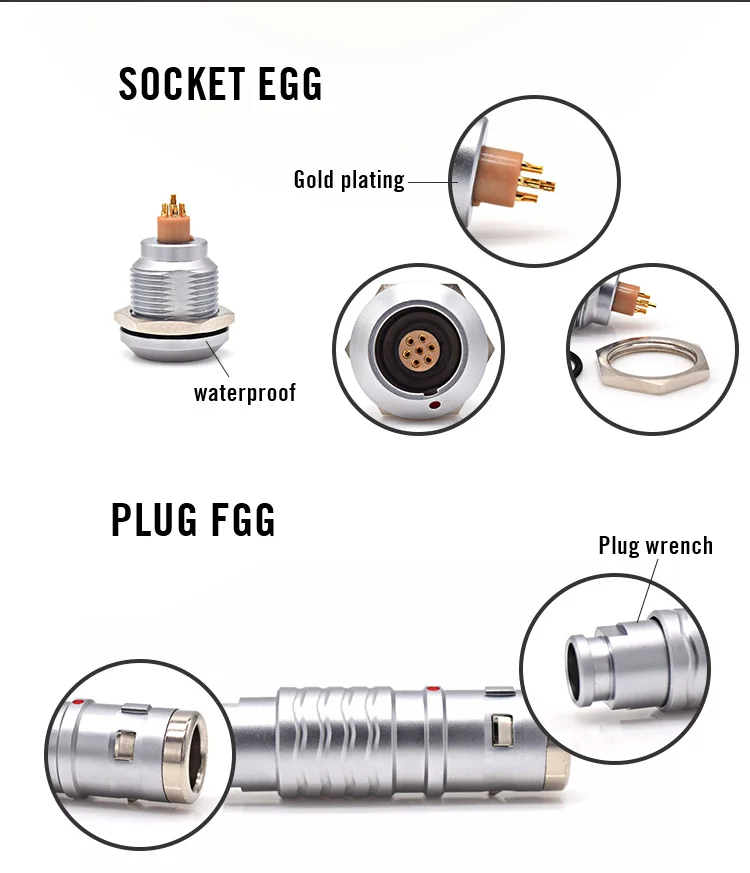 SOCKET EGG

Gold plating

waterproof

PLUG FGG

Plug wrench