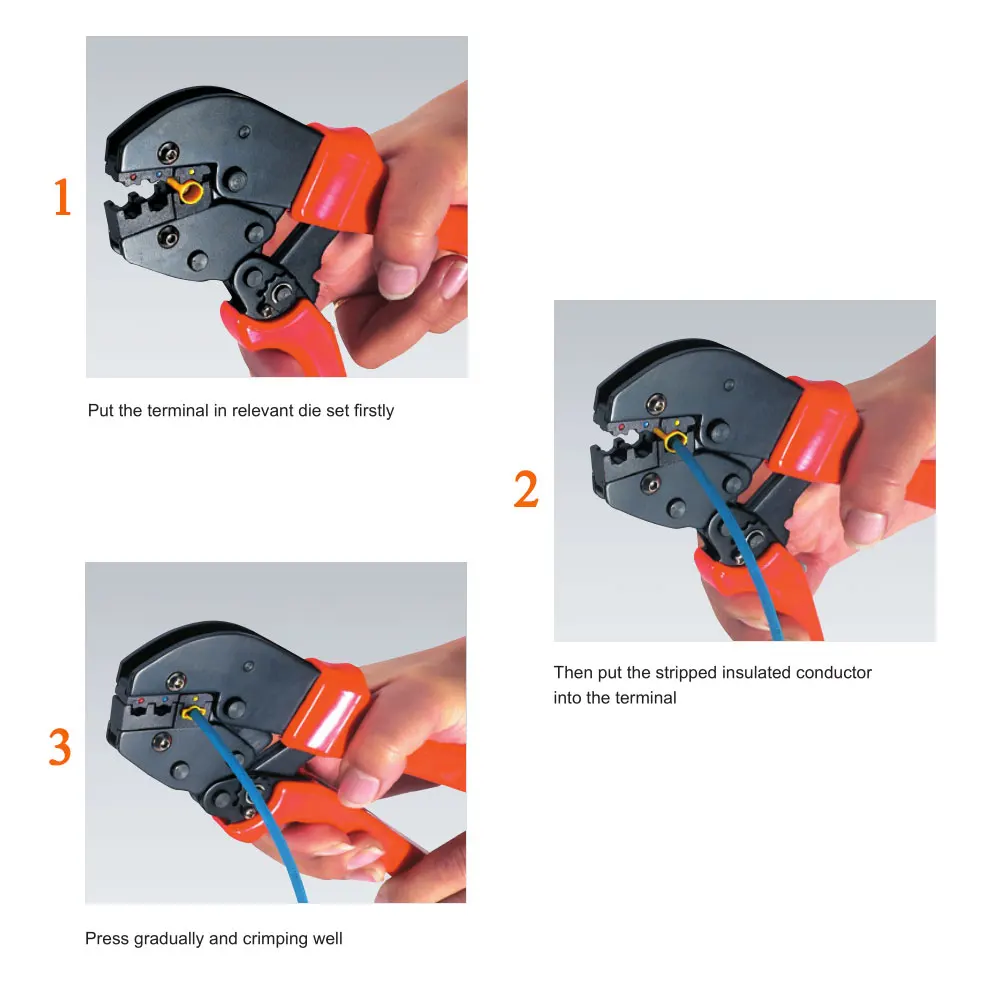 1

Put the terminal in relevant die set firstly

2

Then put the stripped insulated conductor into the terminal

3

Press gradually and crimping well