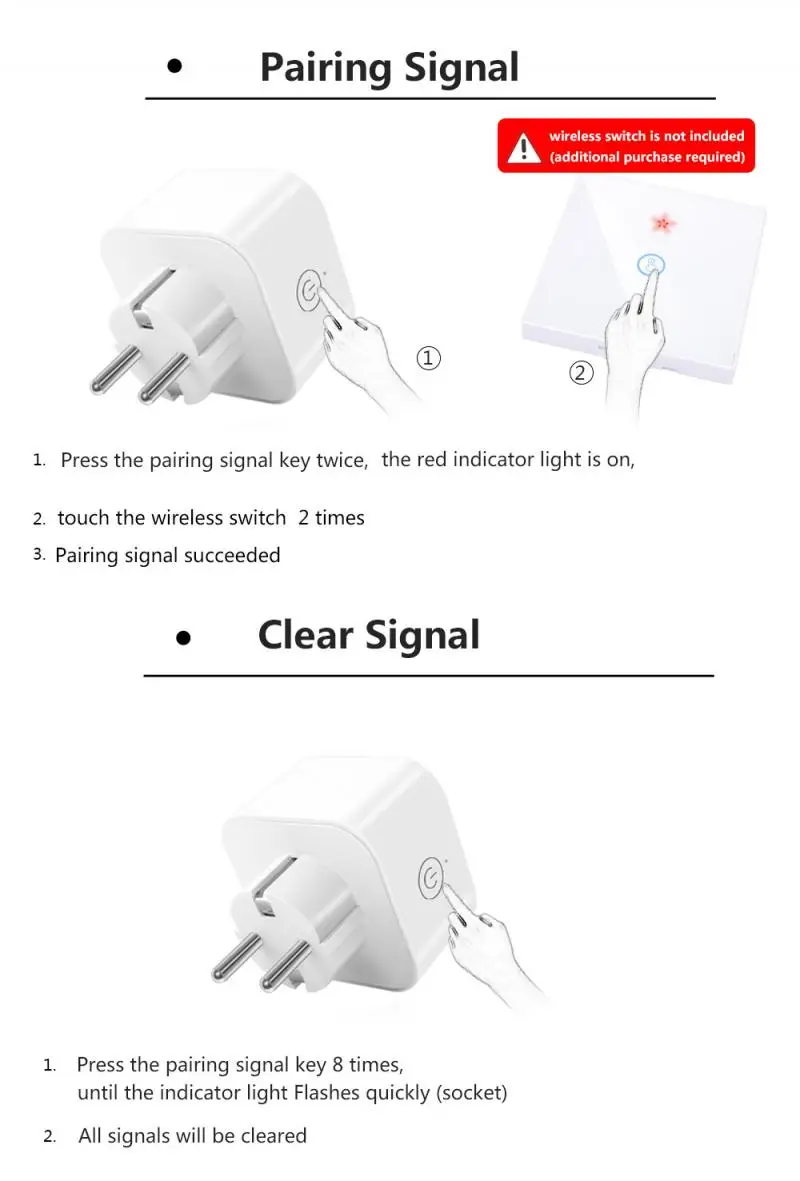 • Pairing Signal

wireless switch is not included
(additional purchase required)

①

②

1. Press the pairing signal key twice, the red indicator light is on,

2. touch the wireless switch 2 times

3. Pairing signal succeeded

• Clear Signal

1. Press the pairing signal key 8 times, until the indicator light Flashes quickly (socket)

2. All signals will be cleared