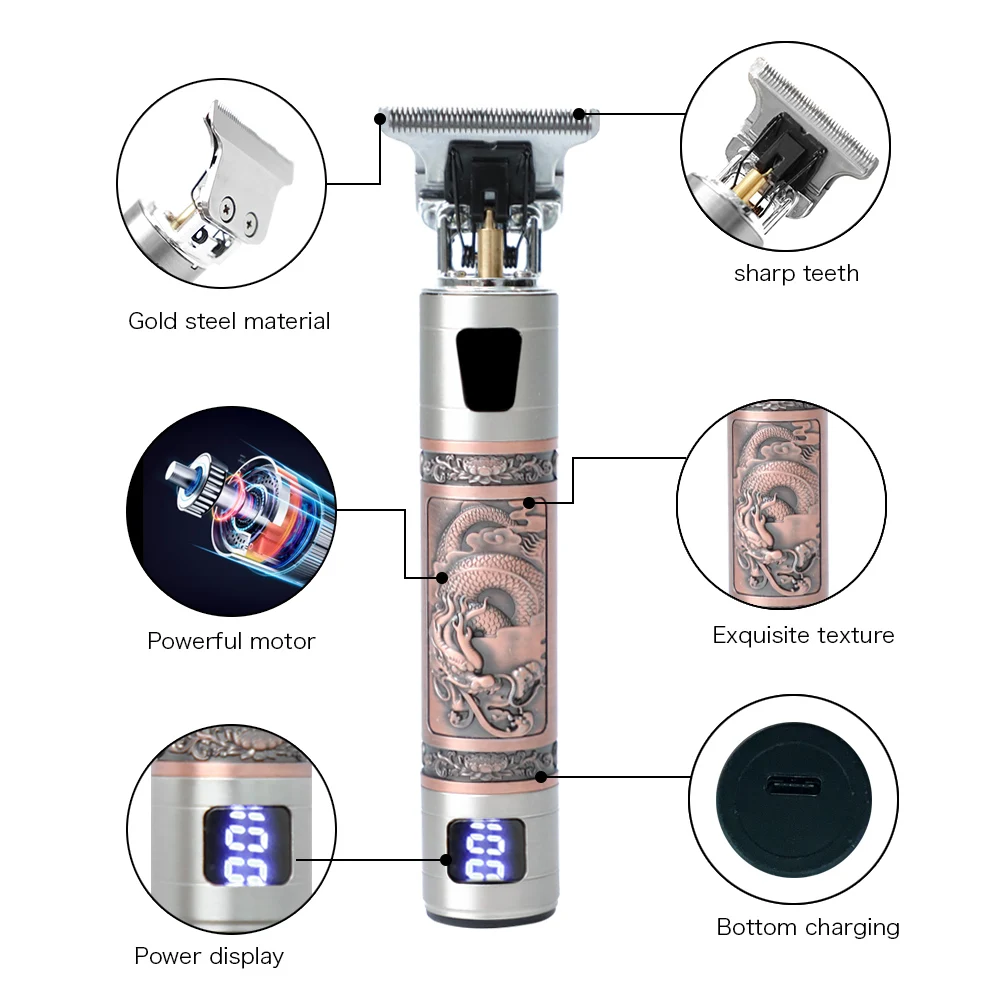 Gold steel material

sharp teeth

Powerful motor

Exquisite texture

Power display

Bottom charging