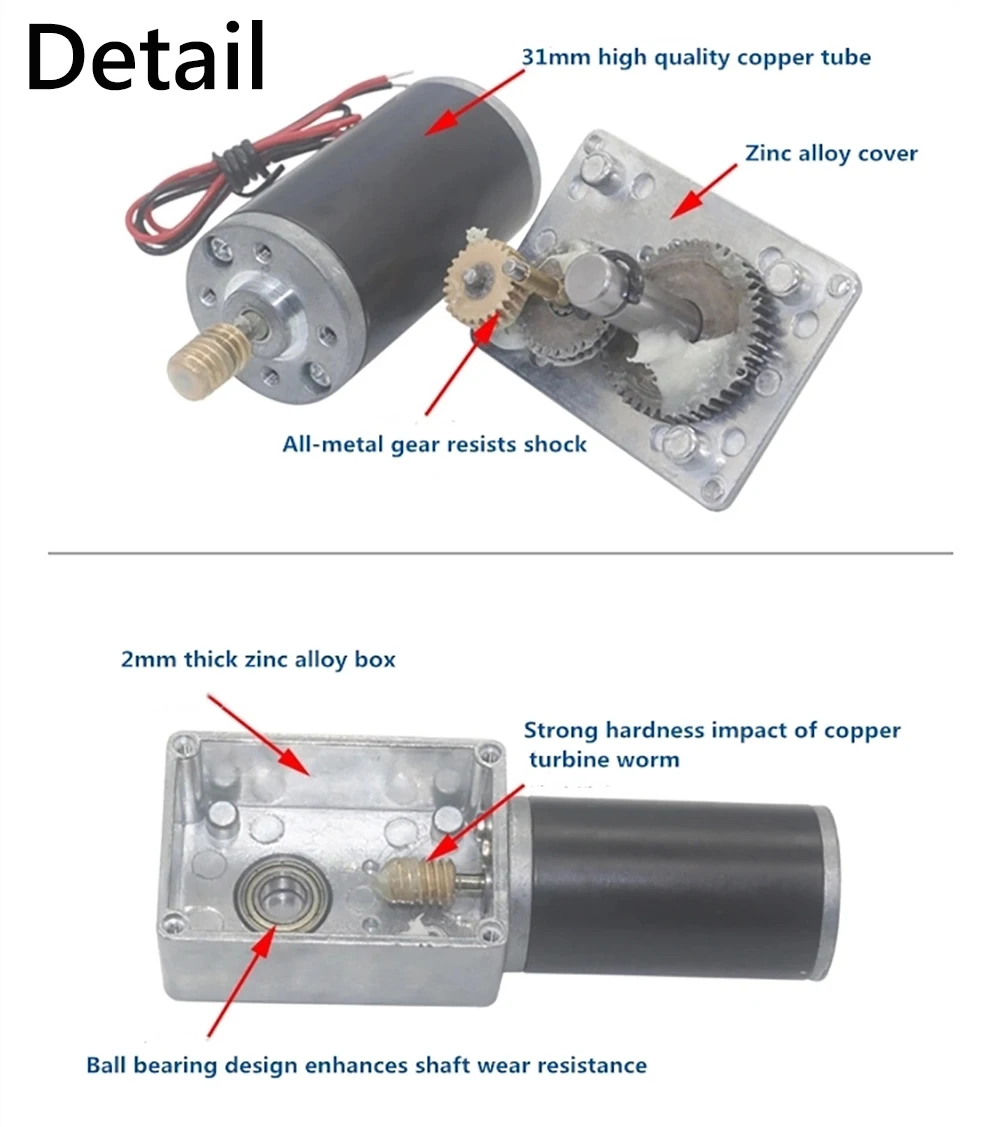 Detail

31mm high quality copper tube

Zinc alloy cover

All-metal gear resists shock

2mm thick zinc alloy box

Strong hardness impact of copper turbine worm

Ball bearing design enhances shaft wear resistance