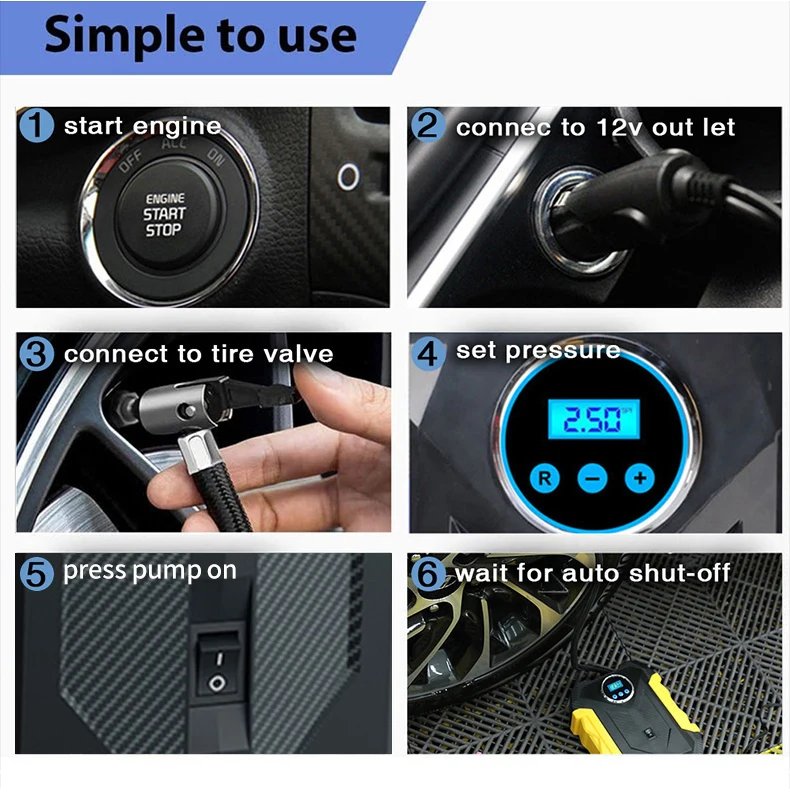 Simple to use

1 start engine

OFF ACC ON

ENGINE START STOP

2 connec to 12v out let

3 connect to tire valve

4 set pressure

2.50

R − +

5 press pump on

I
O

6 wait for auto shut-off