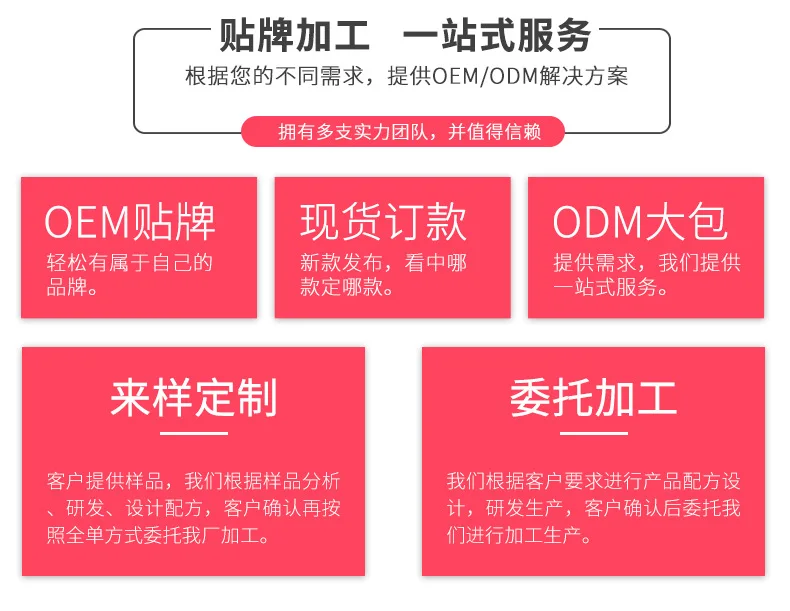 贴牌加工 一站式服务

根据您的不同需求，提供OEM/ODM解决方案

拥有多支实力团队，并值得信赖

OEM贴牌

轻松有属于自己的品牌。

现货订款

新款发布，看中哪款定哪款。

ODM大包

提供需求，我们提供一站式服务。

来样定制

客户提供样品，我们根据样品分析、研发、设计配方，客户确认再按照全单方式委托我厂加工。

委托加工

我们根据客户要求进行产品配方设计，研发生产，客户确认后委托我们进行加工生产。