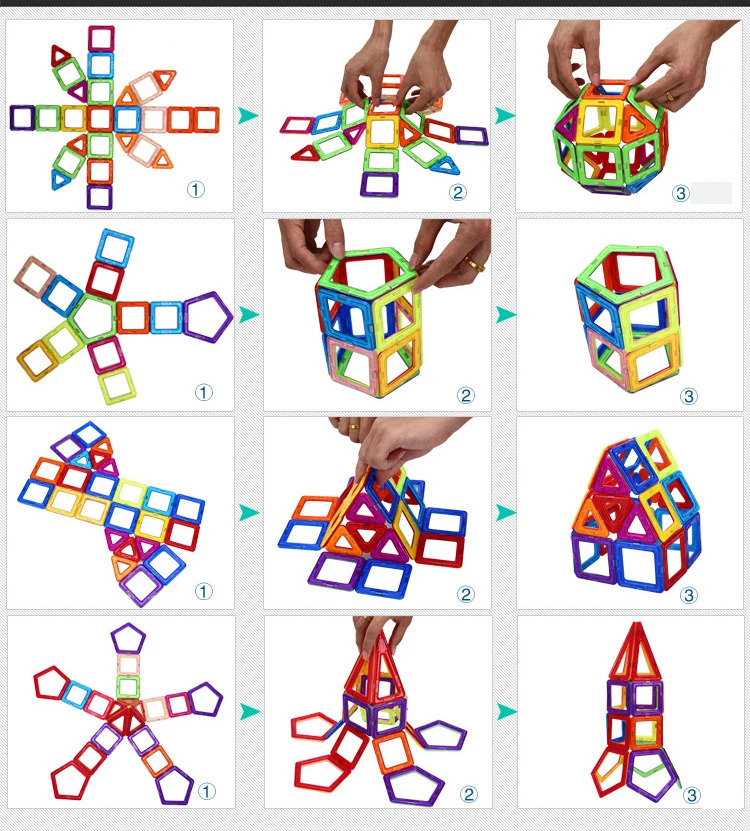 ①

②

③

①

②

③

①

②

③

①

②

③