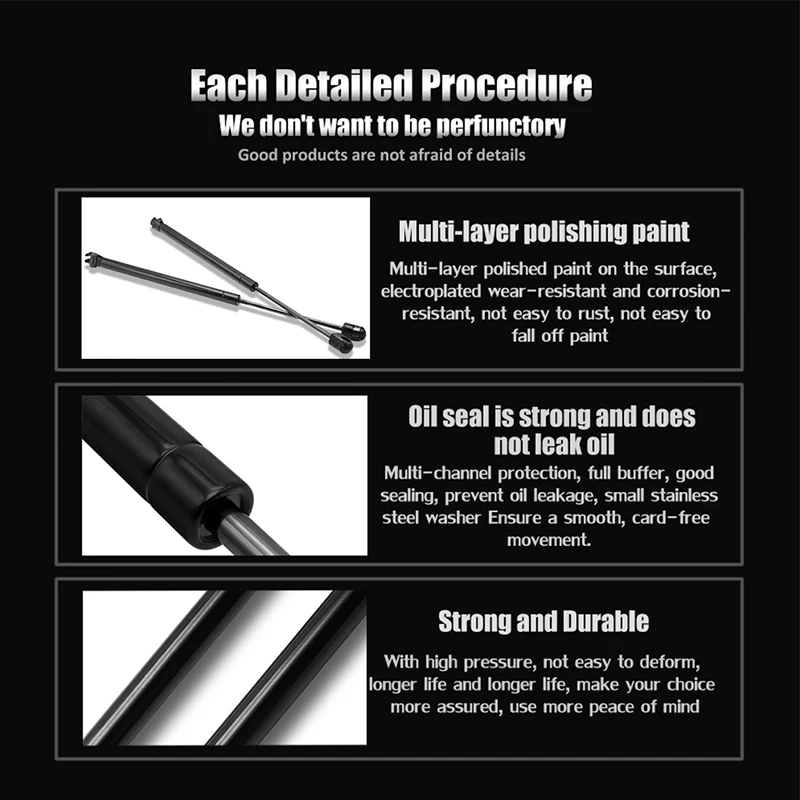 Each Detailed Procedure
We don't want to be perfunctory
Good products are not afraid of details

Multi-layer polishing paint
Multi-layer polished paint on the surface, electroplated wear-resistant and corrosion-resistant, not easy to rust, not easy to fall off paint

Oil seal is strong and does not leak oil
Multi-channel protection, full buffer, good sealing, prevent oil leakage, small stainless steel washer Ensure a smooth, card-free movement.

Strong and Durable
With high pressure, not easy to deform, longer life and longer life, make your choice more assured, use more peace of mind