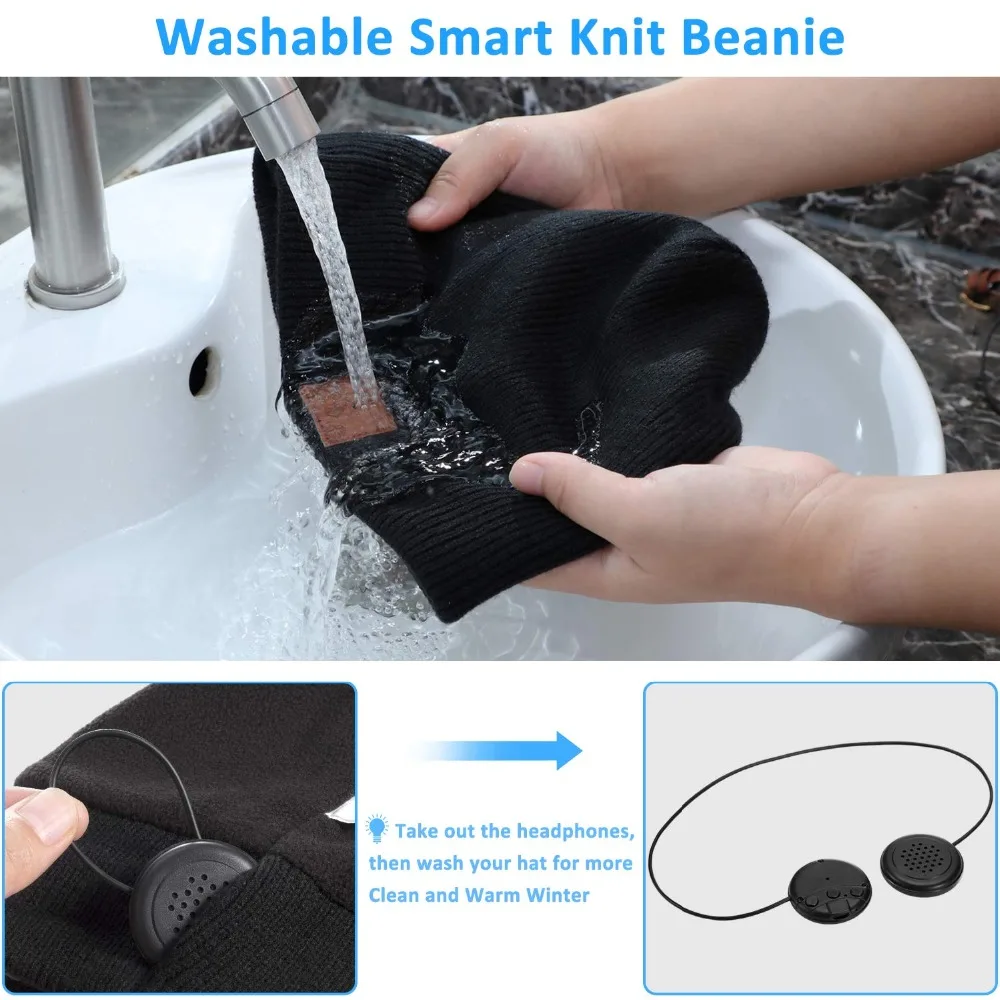 Washable Smart Knit Beanie

Take out the headphones, then wash your hat for more Clean and Warm Winter