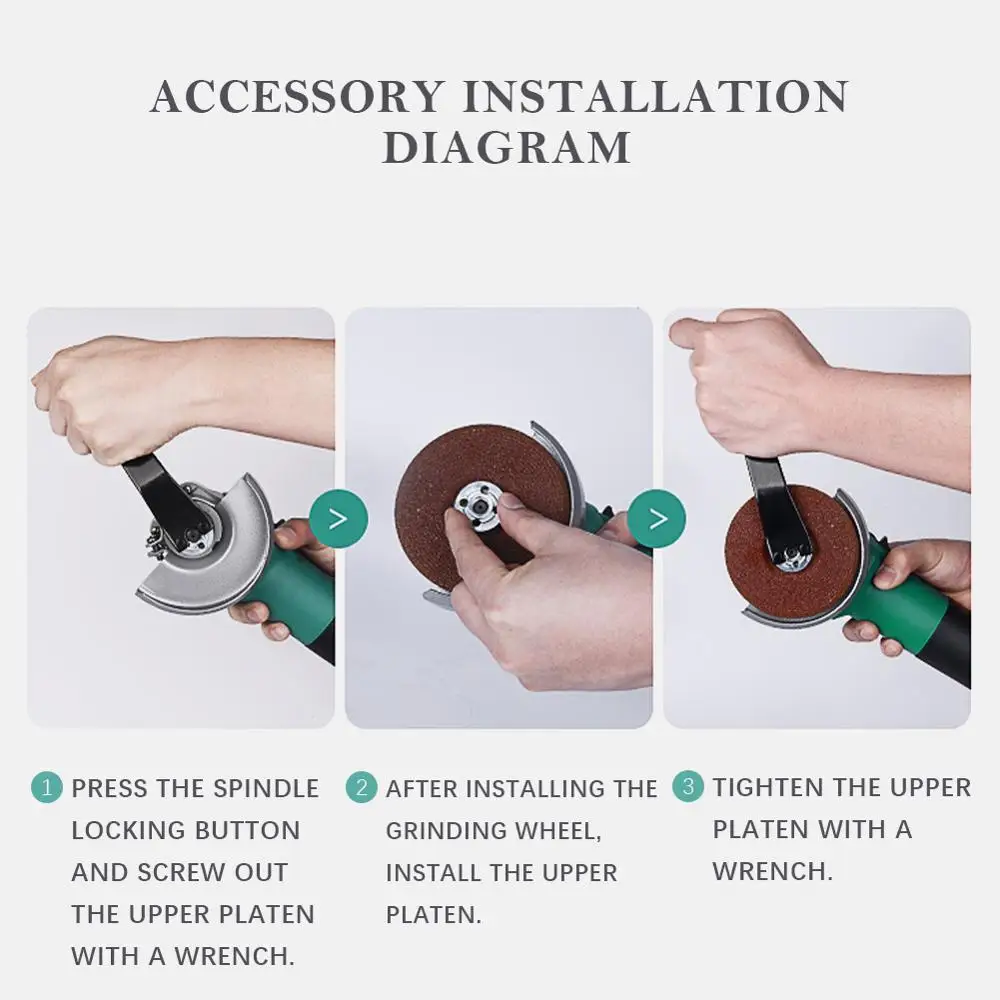 ACCESSORY INSTALLATION DIAGRAM

>

>

1 PRESS THE SPINDLE LOCKING BUTTON AND SCREW OUT THE UPPER PLATEN WITH A WRENCH.

2 AFTER INSTALLING THE GRINDING WHEEL, INSTALL THE UPPER PLATEN.

3 TIGHTEN THE UPPER PLATEN WITH A WRENCH.