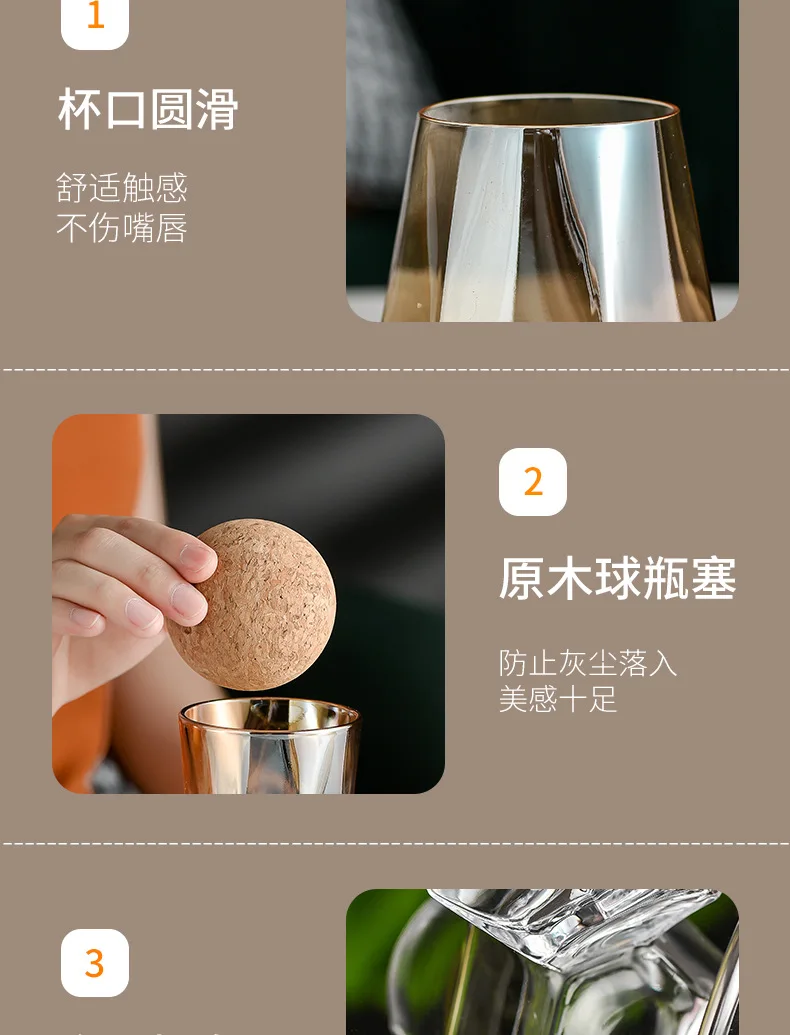 1

杯口圆滑

舒适触感
不伤嘴唇

2

原木球瓶塞

防止灰尘落入
美感十足

3