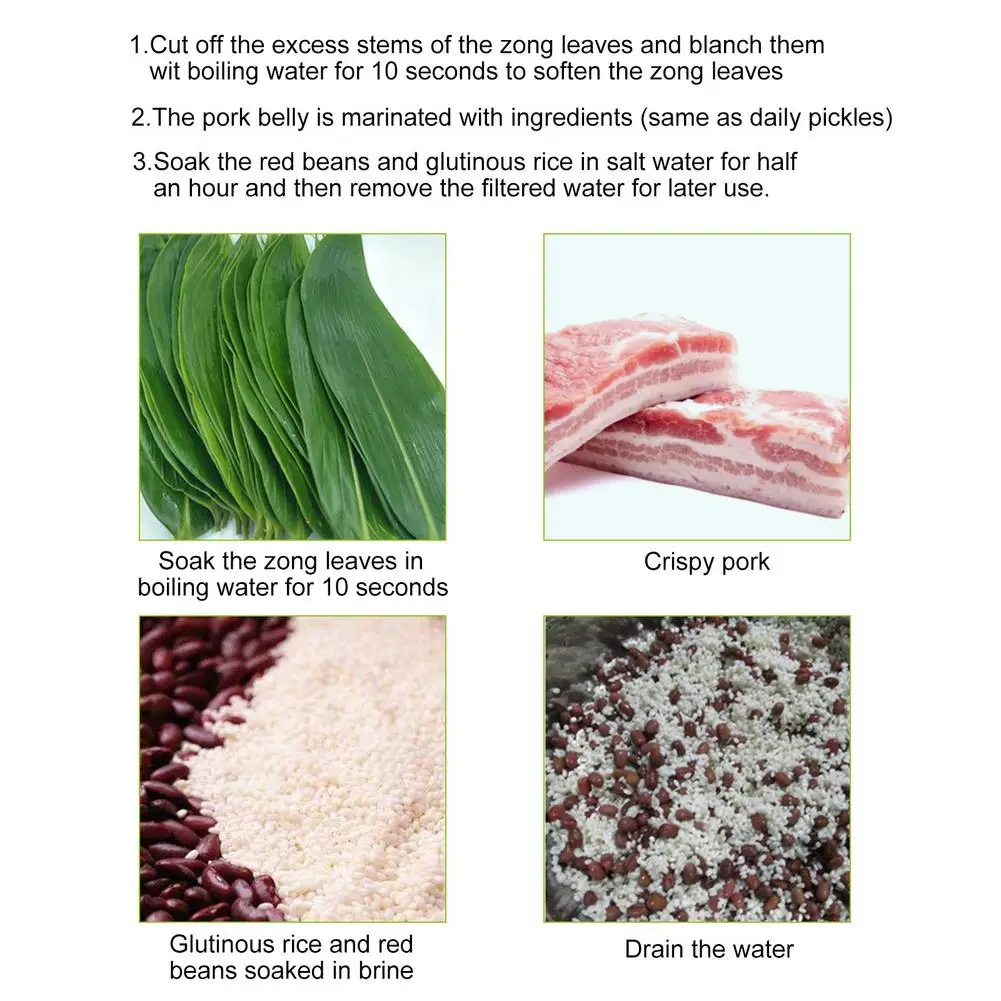 1.Cut off the excess stems of the zong leaves and blanch them wit boiling water for 10 seconds to soften the zong leaves

2.The pork belly is marinated with ingredients (same as daily pickles)

3.Soak the red beans and glutinous rice in salt water for half an hour and then remove the filtered water for later use.

Soak the zong leaves in boiling water for 10 seconds

Crispy pork

Glutinous rice and red beans soaked in brine

Drain the water