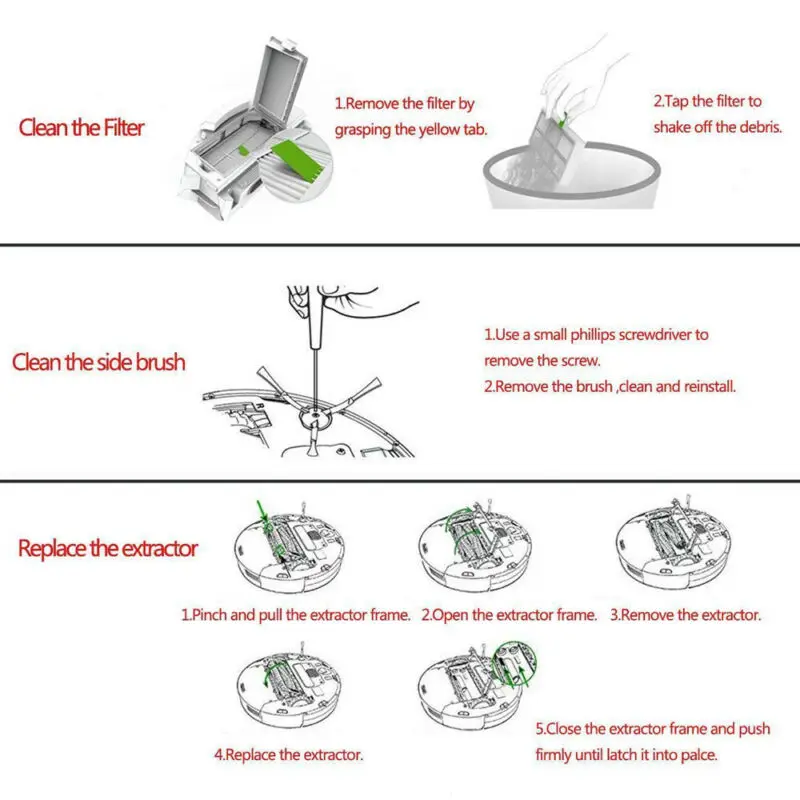 Clean the Filter

1.Remove the filter by grasping the yellow tab.

2.Tap the filter to shake off the debris.

Clean the side brush

1.Use a small phillips screwdriver to remove the screw.
2.Remove the brush ,clean and reinstall.

Replace the extractor

1.Pinch and pull the extractor frame.

2.Open the extractor frame.

3.Remove the extractor.

4.Replace the extractor.

5.Close the extractor frame and push firmly until latch it into palce.