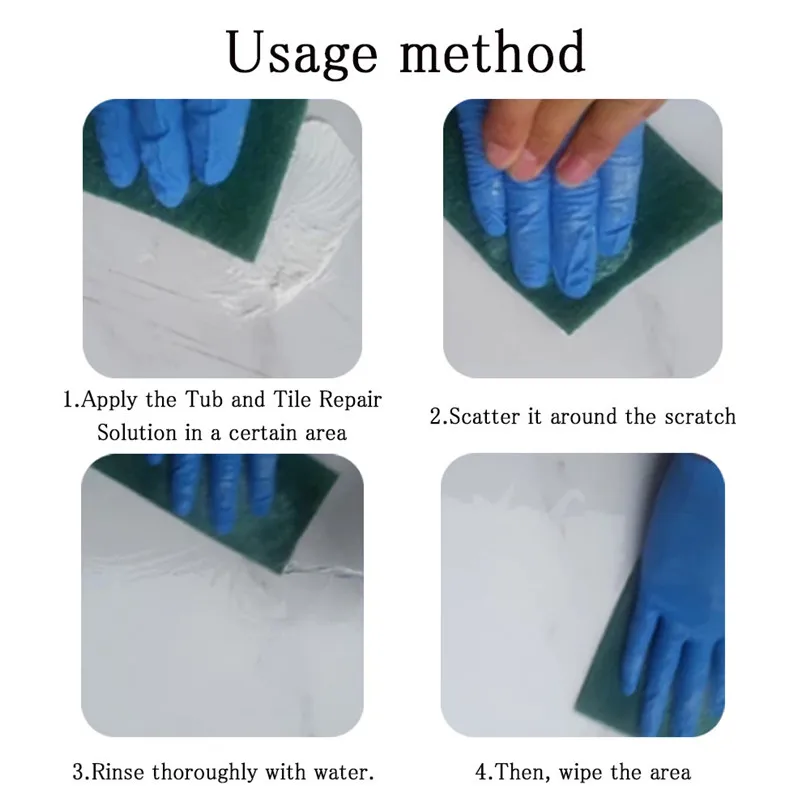 Usage method

1.Apply the Tub and Tile Repair Solution in a certain area

2.Scatter it around the scratch

3.Rinse thoroughly with water.

4.Then, wipe the area