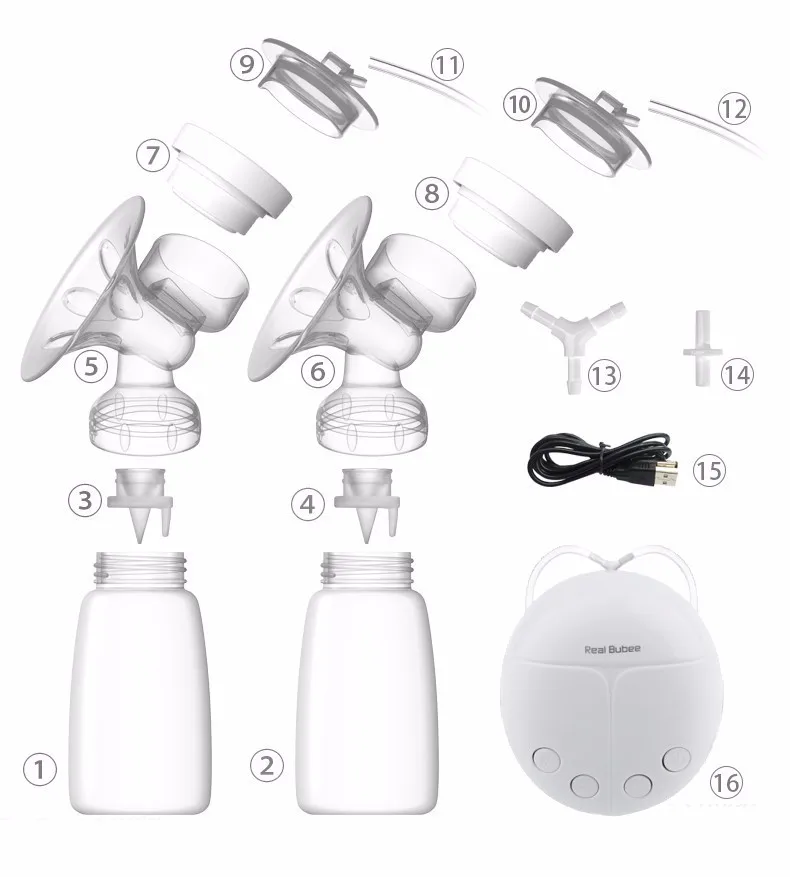 9
11
10
12
7
8
5
6
13
14
15
3
4
Real Bubee
1
2
16